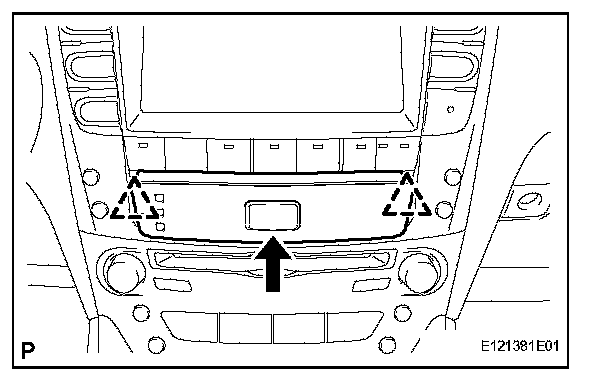 P

E121381E01