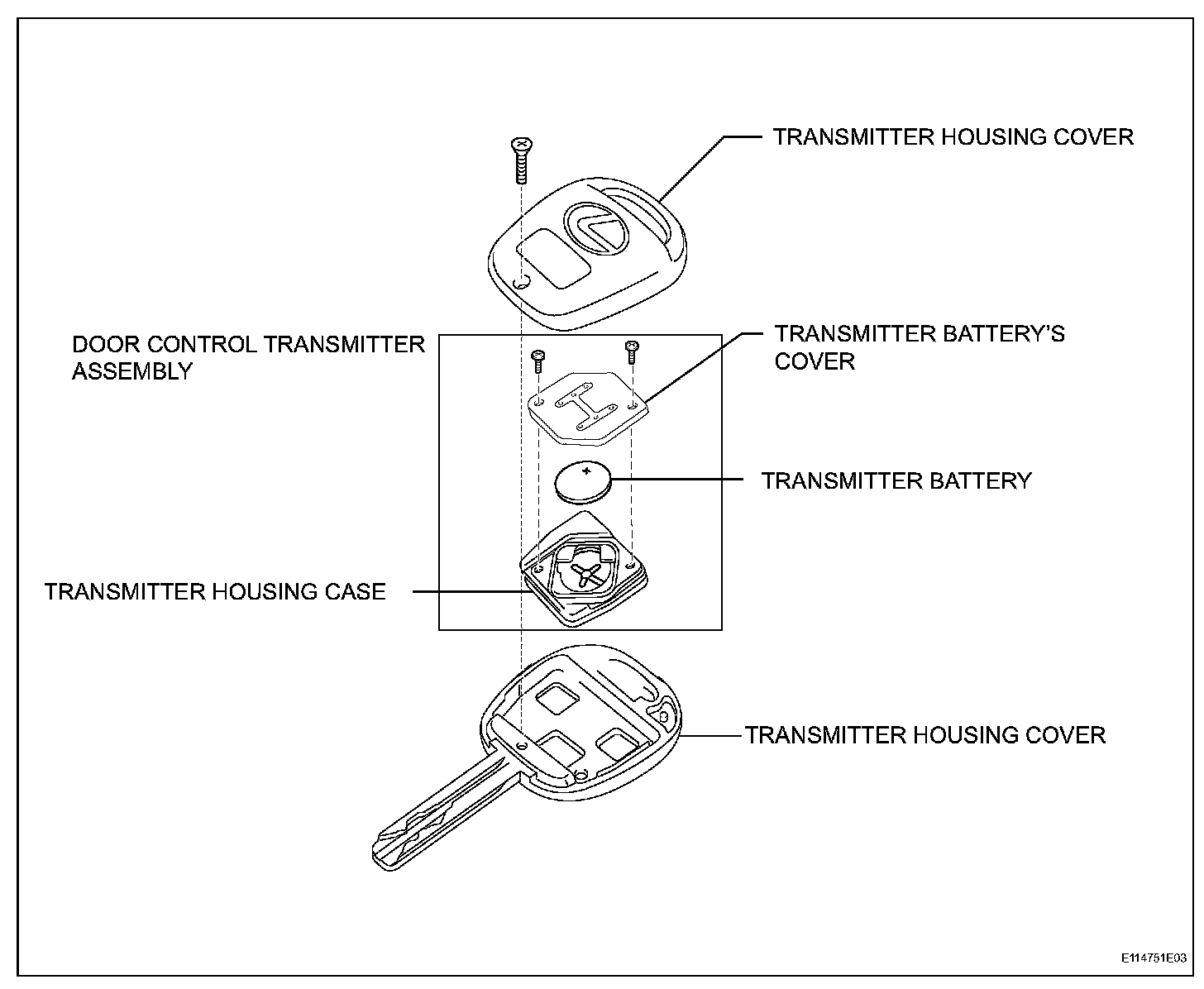 TRANSMITTER HOUSING COVER

DOOR CONTROL TRANSMITTER ASSEMBLY

TRANSMITTER BATTERY'S COVER

TRANSMITTER BATTERY

TRANSMITTER HOUSING CASE

TRANSMITTER HOUSING COVER

E114751E03