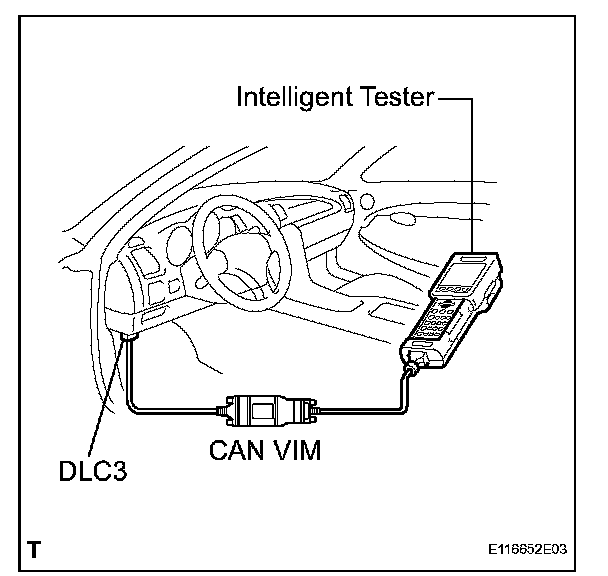 Intelligent Tester

CAN VIM

DLC3

T

E116652E03