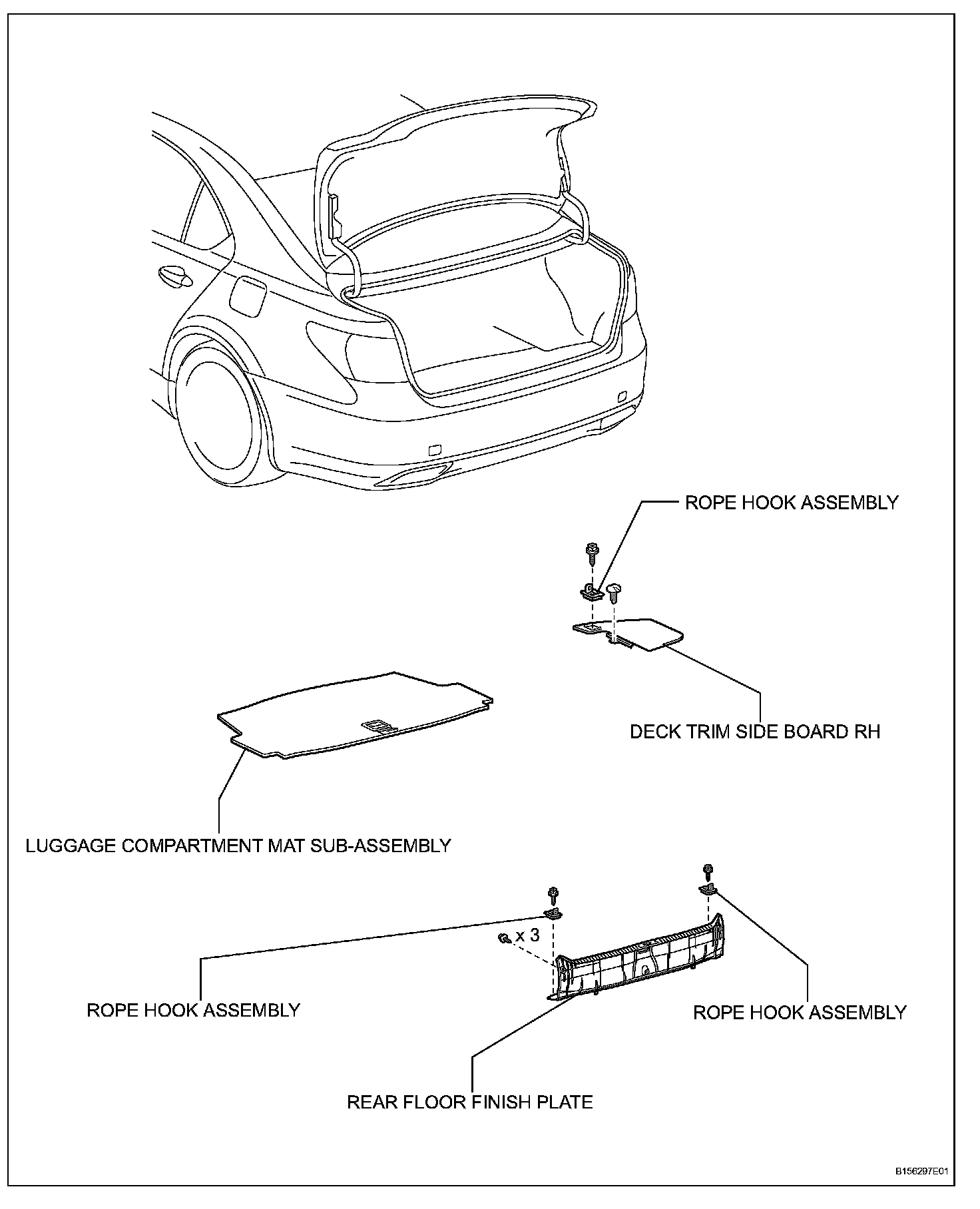 ROPE HOOK ASSEMBLY

DECK TRIM SIDE BOARD RH

LUGGAGE COMPARTMENT MAT SUB-ASSEMBLY

x 3

ROPE HOOK ASSEMBLY

ROPE HOOK ASSEMBLY

REAR FLOOR FINISH PLATE

B156297E01