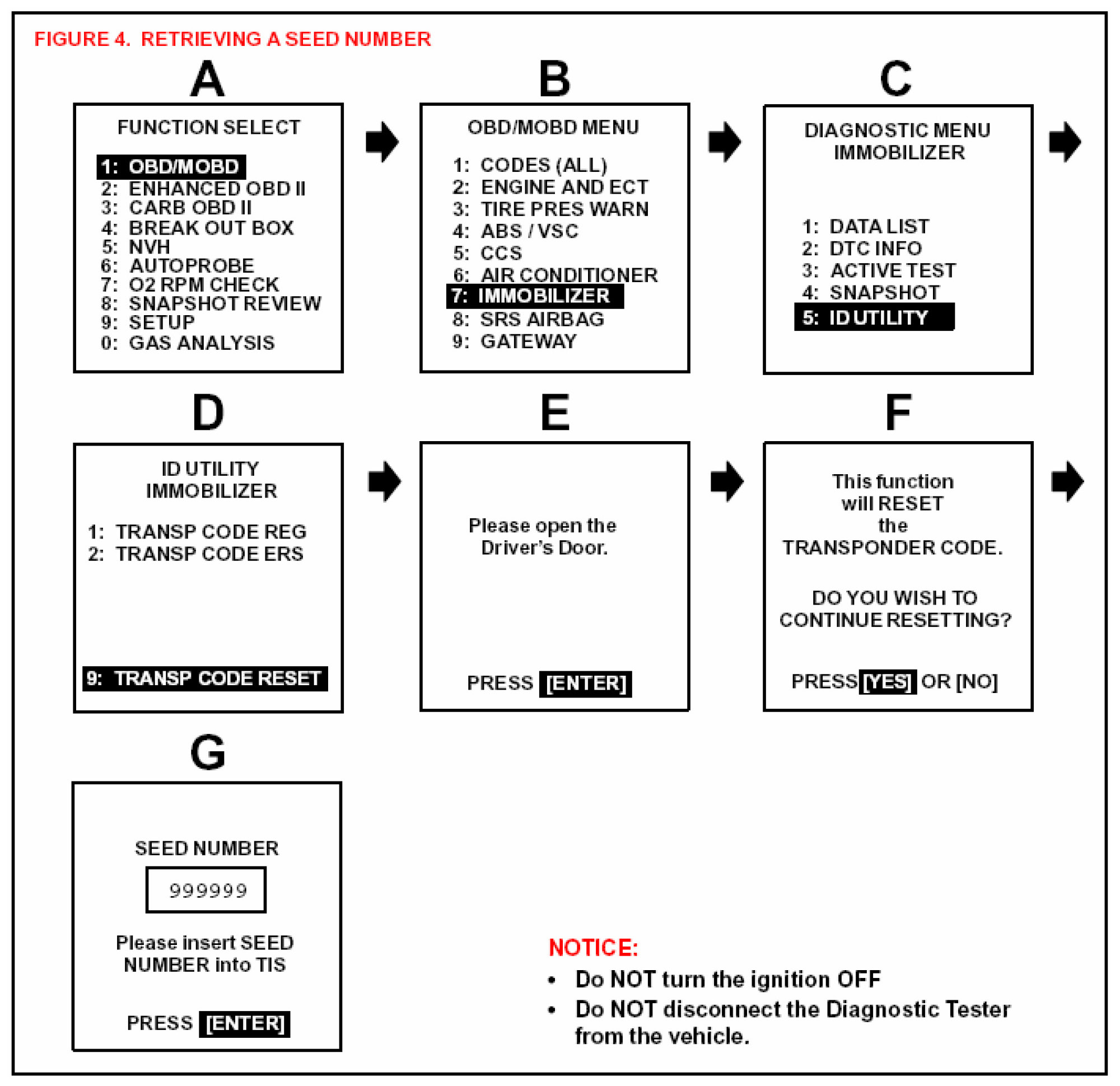 FIGURE 4. RETRIEVING A SEED NUMBER

A

FUNCTION SELECT

1: OBD/MOBD
2: ENHANCED OBD II
3: CARB OBD II
4: BREAK OUT BOX
5: NVH
6: AUTOPROBE
7: O2 RPM CHECK
8: SNAPSHOT REVIEW
9: SETUP
0: GAS ANALYSIS

B

OBD/MOBD MENU

1: CODES (ALL)
2: ENGINE AND ECT
3: TIRE PRES WARN
4: ABS / VSC
5: CCS
6: AIR CONDITIONER
7: IMMOBILIZER
8: SRS AIRBAG
9: GATEWAY

C

DIAGNOSTIC MENU
IMMOBILIZER

1: DATA LIST
2: DTC INFO
3: ACTIVE TEST
4: SNAPSHOT
5: ID UTILITY

D

ID UTILITY
IMMOBILIZER

1: TRANSP CODE REG
2: TRANSP CODE ERS

9: TRANSP CODE RESET

E

Please open the Driver's Door.

PRESS [ENTER]

F

This function will RESET the TRANSPONDER CODE.

DO YOU WISH TO CONTINUE RESETTING?

PRESS [YES] OR [NO]

G

SEED NUMBER

999999

Please insert SEED NUMBER into TIS

PRESS [ENTER]

NOTICE:
• Do NOT turn the ignition OFF
• Do NOT disconnect the Diagnostic Tester from the vehicle.