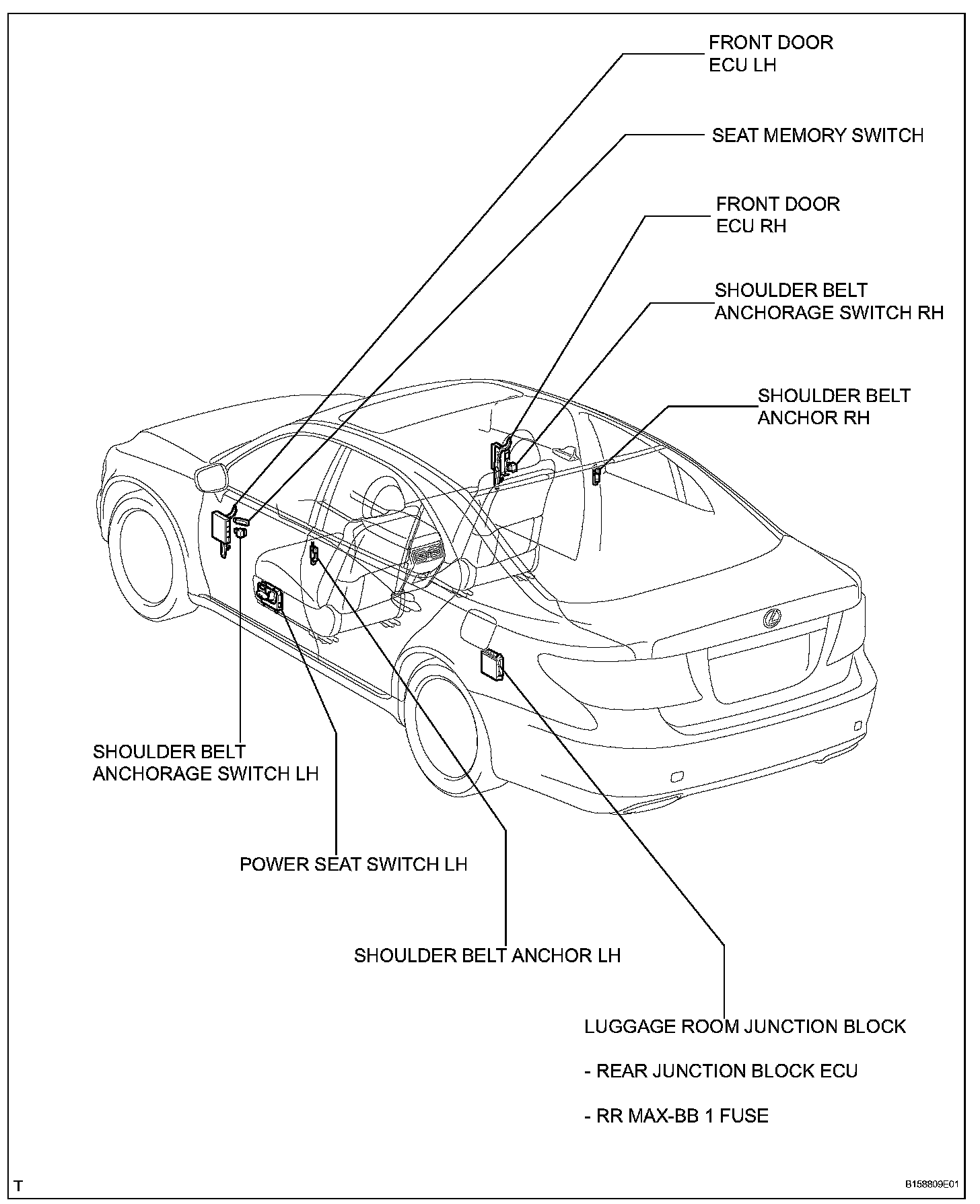 FRONT DOOR
ECU LH

SEAT MEMORY SWITCH

FRONT DOOR
ECU RH

SHOULDER BELT
ANCHORAGE SWITCH RH

SHOULDER BELT
ANCHOR RH

SHOULDER BELT
ANCHORAGE SWITCH LH

POWER SEAT SWITCH LH

SHOULDER BELT ANCHOR LH

LUGGAGE ROOM JUNCTION BLOCK

- REAR JUNCTION BLOCK ECU

- RR MAX-BB 1 FUSE

T

B158809E01