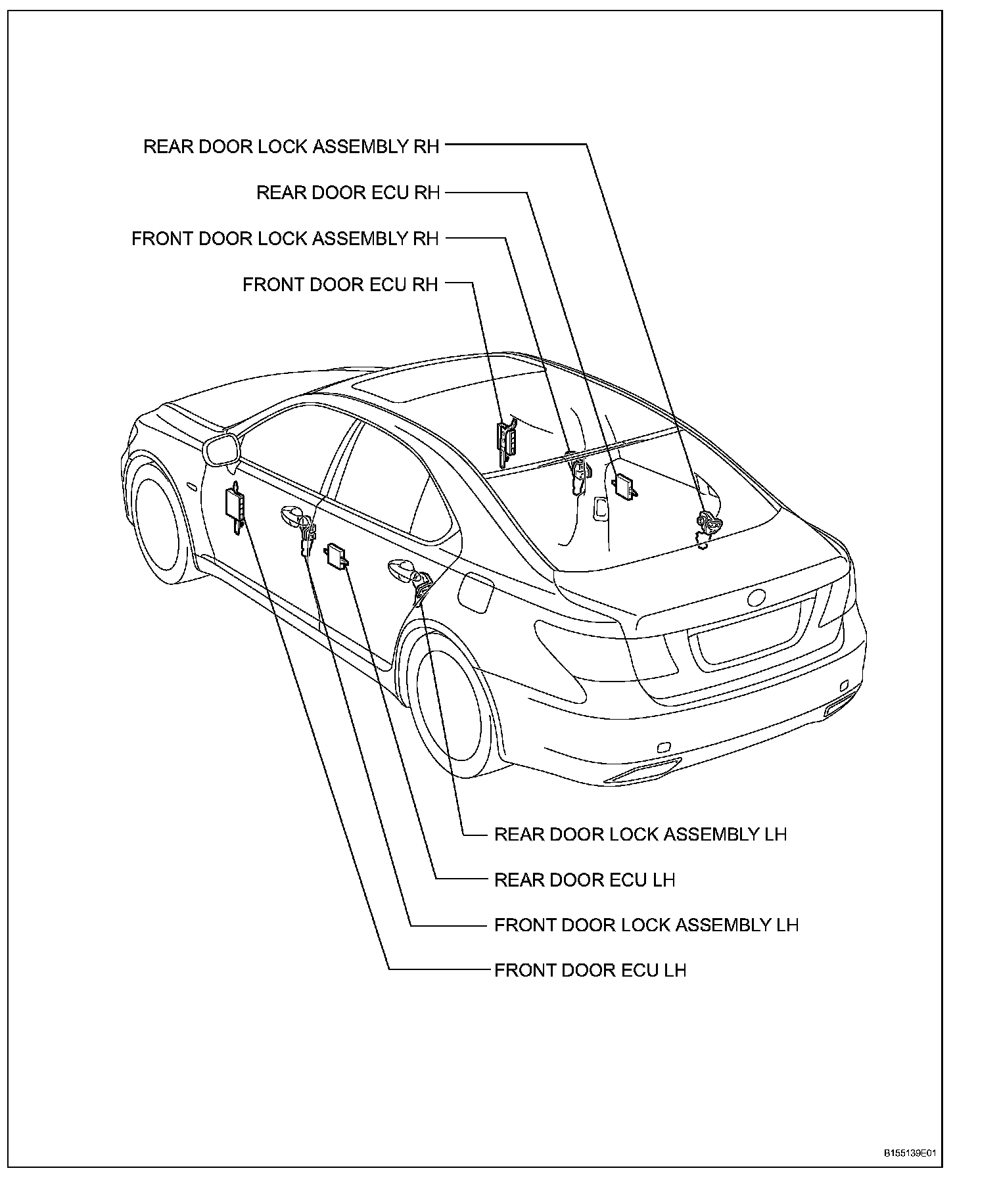 REAR DOOR LOCK ASSEMBLY RH
REAR DOOR ECU RH
FRONT DOOR LOCK ASSEMBLY RH
FRONT DOOR ECU RH
REAR DOOR LOCK ASSEMBLY LH
REAR DOOR ECU LH
FRONT DOOR LOCK ASSEMBLY LH
FRONT DOOR ECU LH
B155139E01