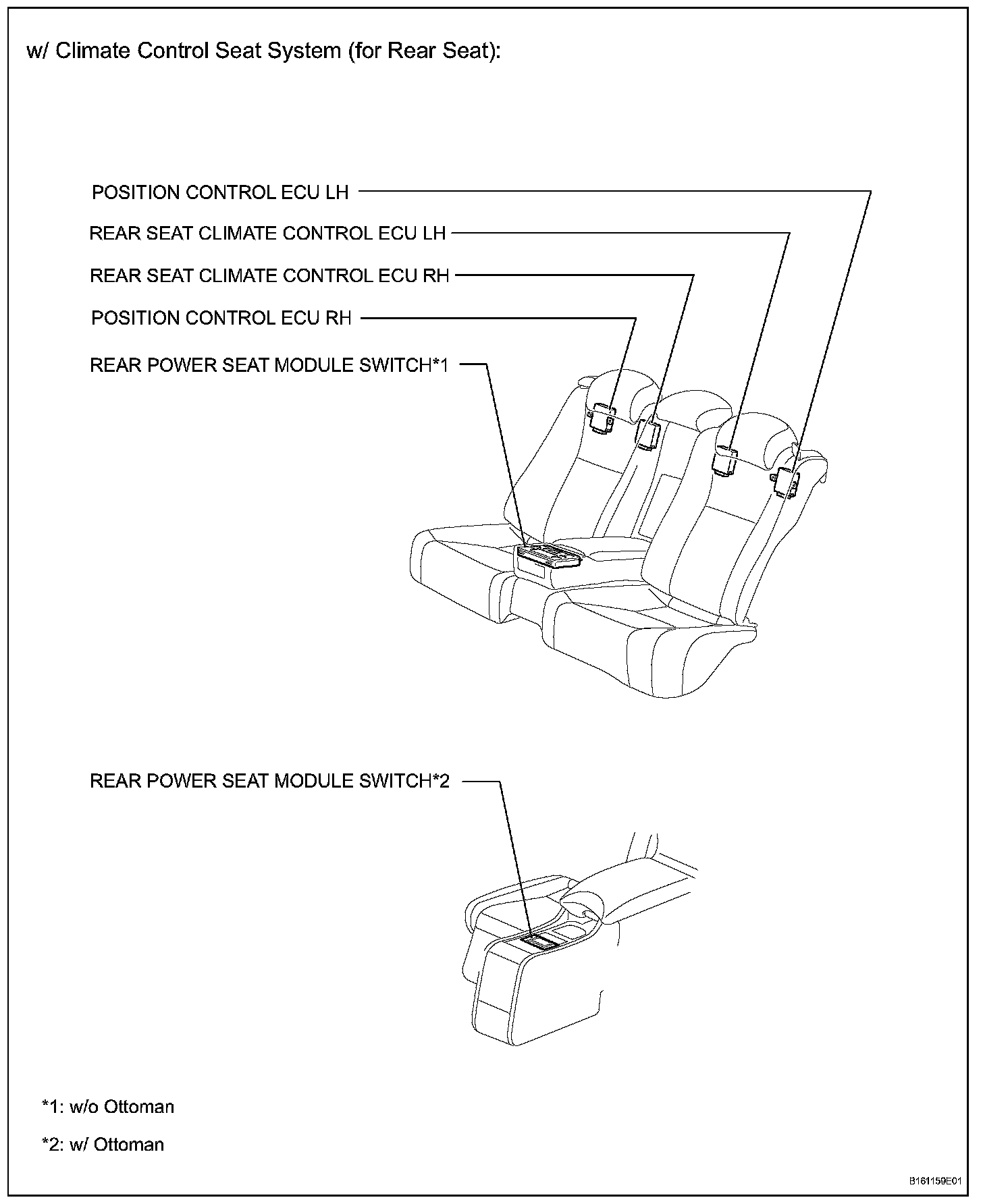 w/ Climate Control Seat System (for Rear Seat):

POSITION CONTROL ECU LH

REAR SEAT CLIMATE CONTROL ECU LH

REAR SEAT CLIMATE CONTROL ECU RH

POSITION CONTROL ECU RH

REAR POWER SEAT MODULE SWITCH*1

REAR POWER SEAT MODULE SWITCH*2

*1: w/o Ottoman

*2: w/ Ottoman

B161159E01