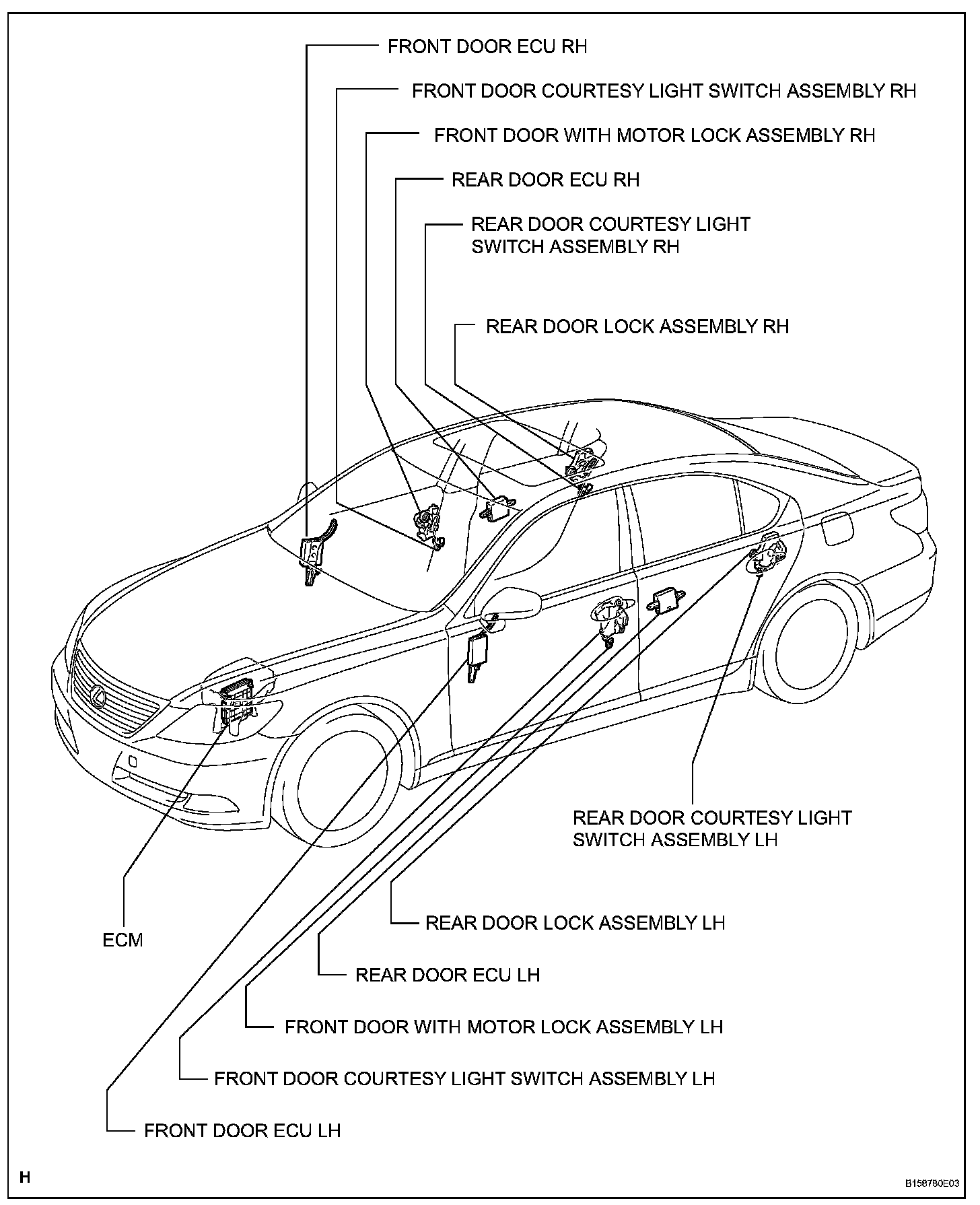 FRONT DOOR ECU RH

FRONT DOOR COURTESY LIGHT SWITCH ASSEMBLY RH

FRONT DOOR WITH MOTOR LOCK ASSEMBLY RH

REAR DOOR ECU RH

REAR DOOR COURTESY LIGHT SWITCH ASSEMBLY RH

REAR DOOR LOCK ASSEMBLY RH

REAR DOOR COURTESY LIGHT SWITCH ASSEMBLY LH

ECM

REAR DOOR LOCK ASSEMBLY LH

REAR DOOR ECU LH

FRONT DOOR WITH MOTOR LOCK ASSEMBLY LH

FRONT DOOR COURTESY LIGHT SWITCH ASSEMBLY LH

FRONT DOOR ECU LH

H

B158780E03