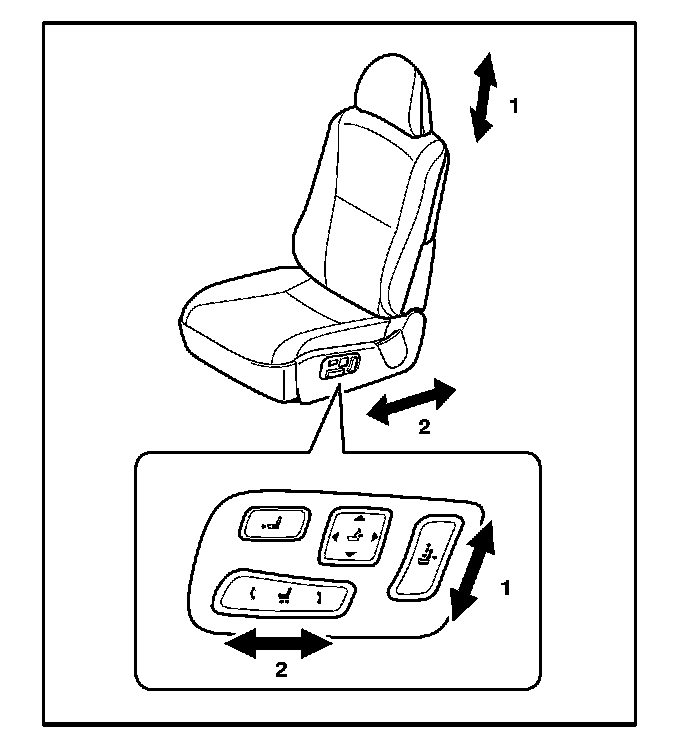 1

2

1

2