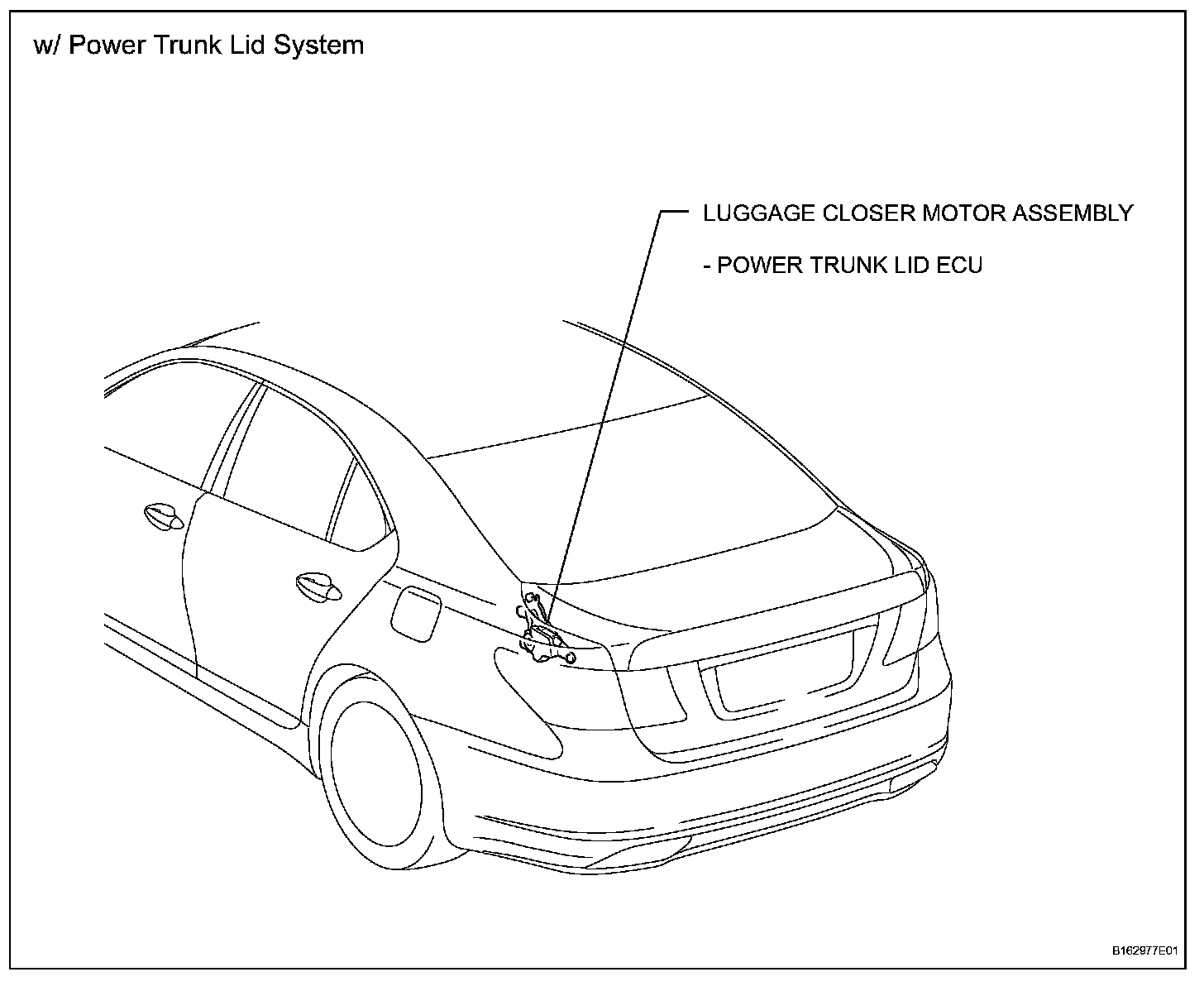 w/ Power Trunk Lid System

LUGGAGE CLOSER MOTOR ASSEMBLY

- POWER TRUNK LID ECU

B162977E01