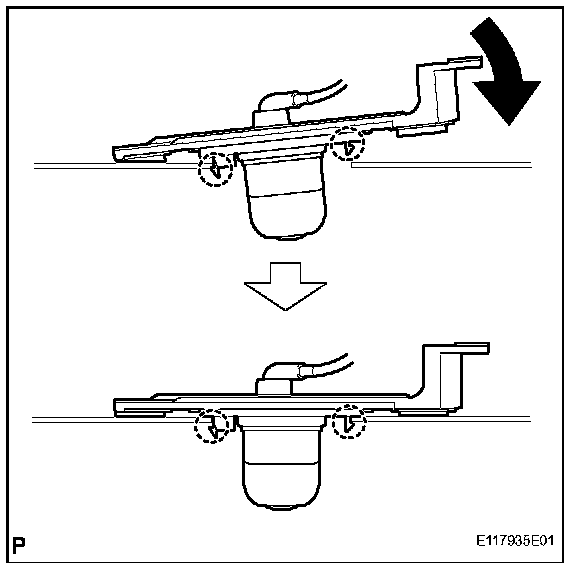 P

E117935E01