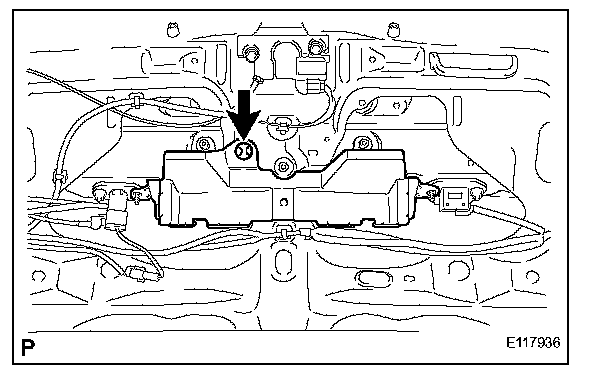 P

E117936