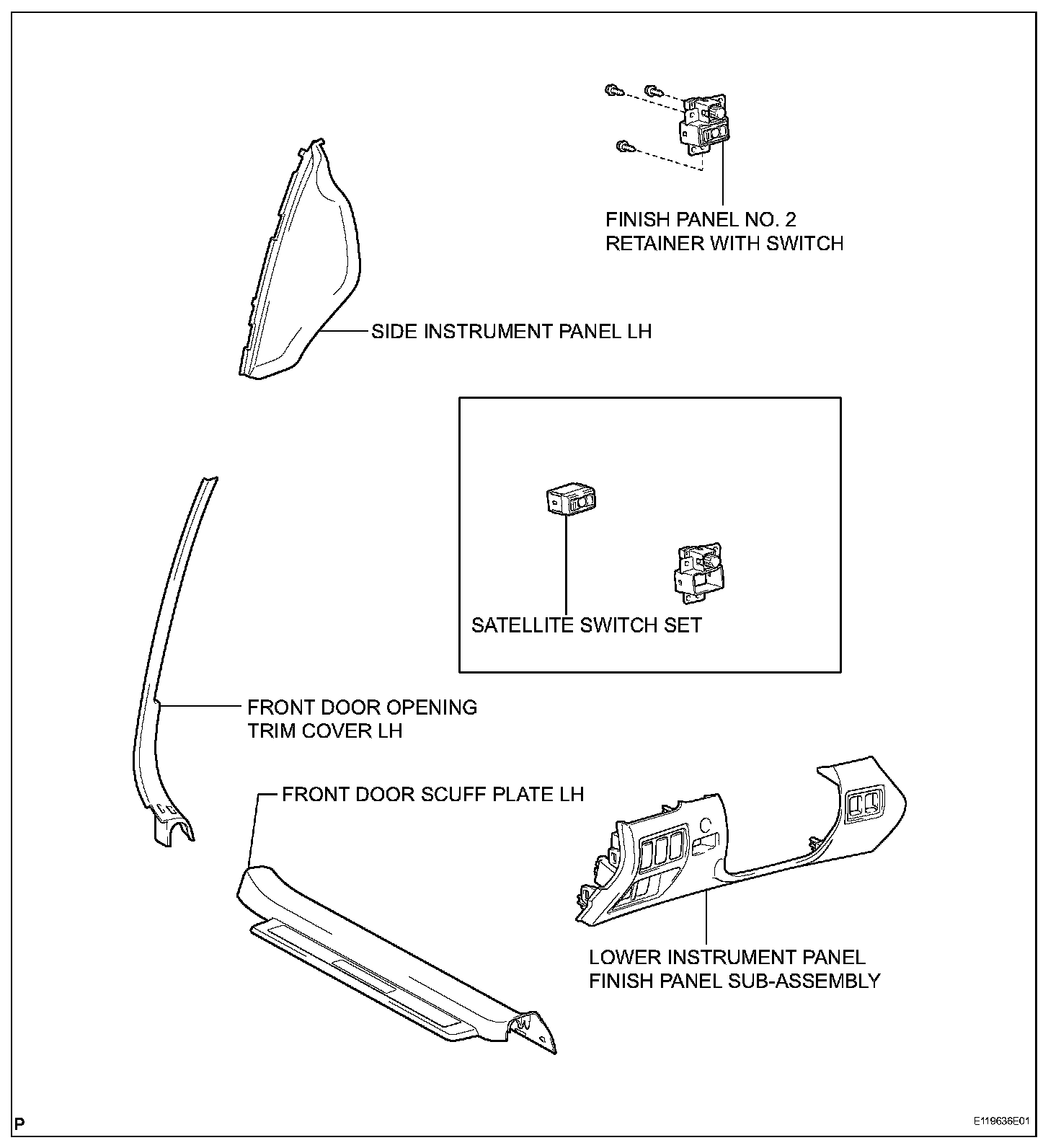 FINISH PANEL NO. 2
RETAINER WITH SWITCH

SIDE INSTRUMENT PANEL LH

SATELLITE SWITCH SET

FRONT DOOR OPENING
TRIM COVER LH

FRONT DOOR SCUFF PLATE LH

LOWER INSTRUMENT PANEL
FINISH PANEL SUB-ASSEMBLY

P

E119636E01