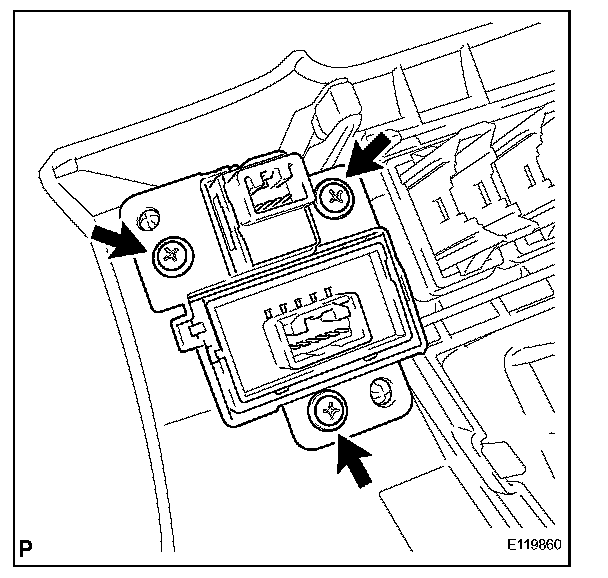 P

E119860