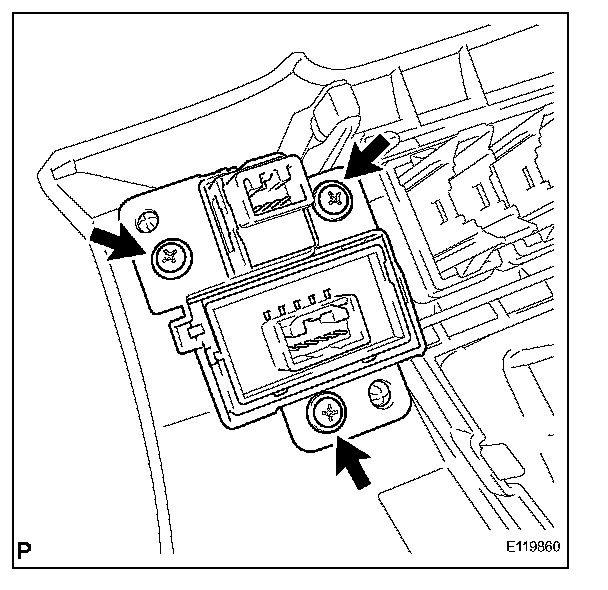 P

E119860