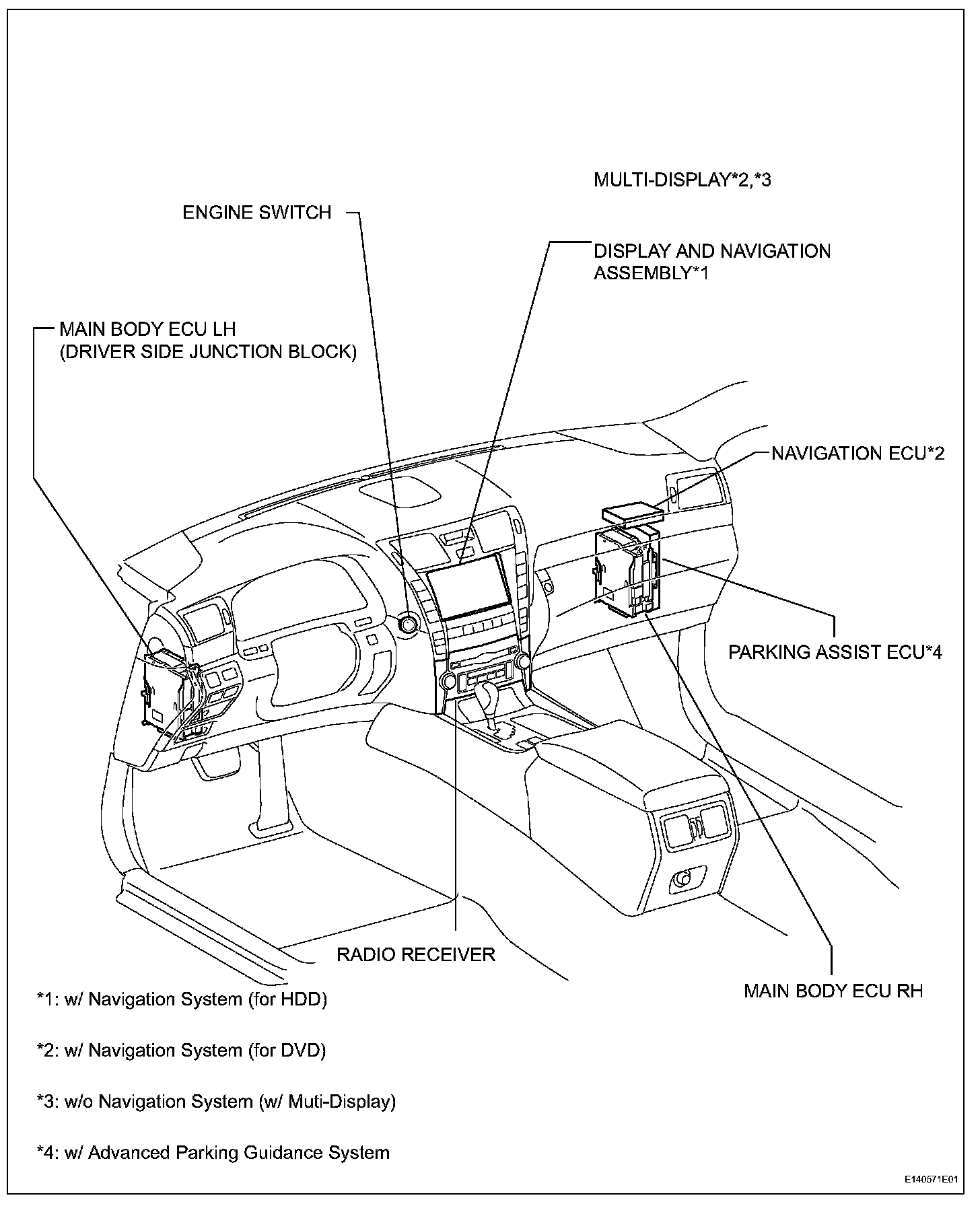 MULTI-DISPLAY*2,*3

ENGINE SWITCH

DISPLAY AND NAVIGATION ASSEMBLY*1

MAIN BODY ECU LH (DRIVER SIDE JUNCTION BLOCK)

NAVIGATION ECU*2

PARKING ASSIST ECU*4

RADIO RECEIVER

MAIN BODY ECU RH

*1: w/ Navigation System (for HDD)

*2: w/ Navigation System (for DVD)

*3: w/o Navigation System (w/ Muti-Display)

*4: w/ Advanced Parking Guidance System

E140571E01