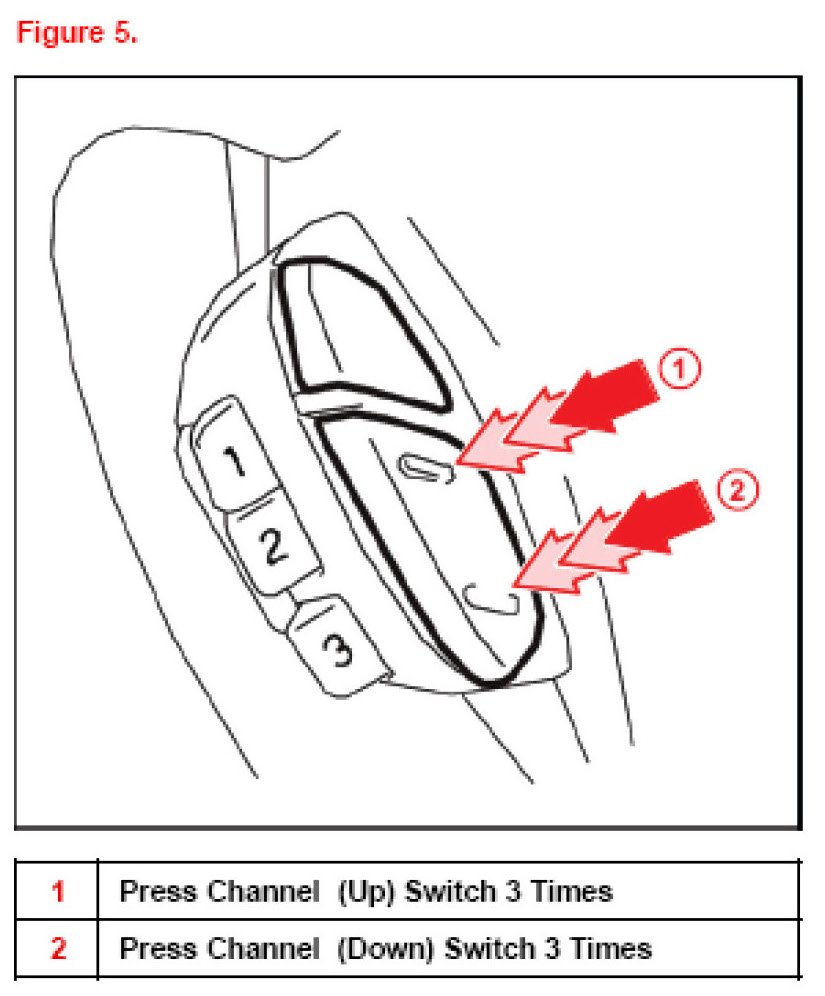 Figure 5.

1

2

1

2

3

| 1 | Press Channel (Up) Switch 3 Times |
|---|---|
| 2 | Press Channel (Down) Switch 3 Times |