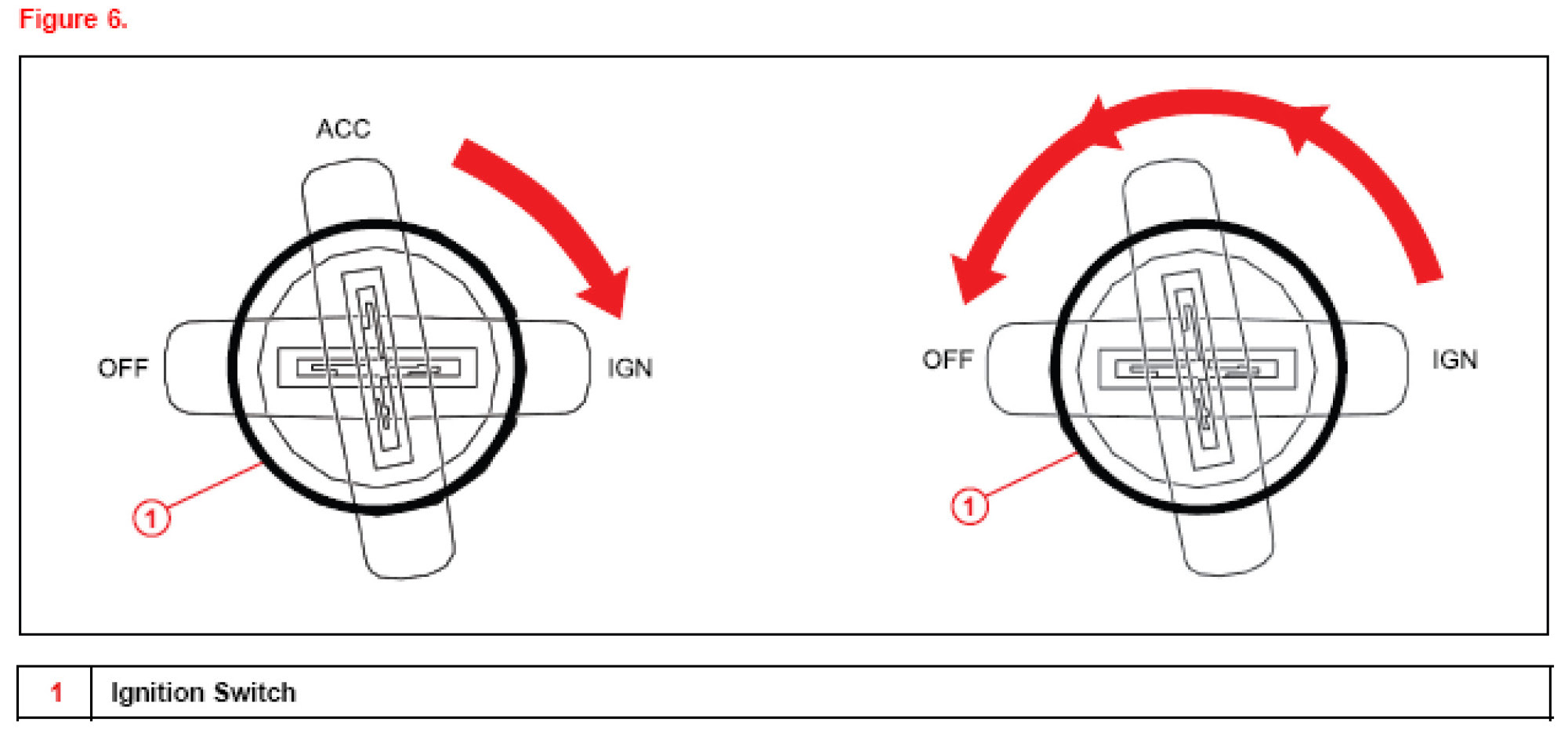 Figure 6.

ACC

OFF

IGN

1

OFF

IGN

1

| 1 | Ignition Switch |
|---|---|