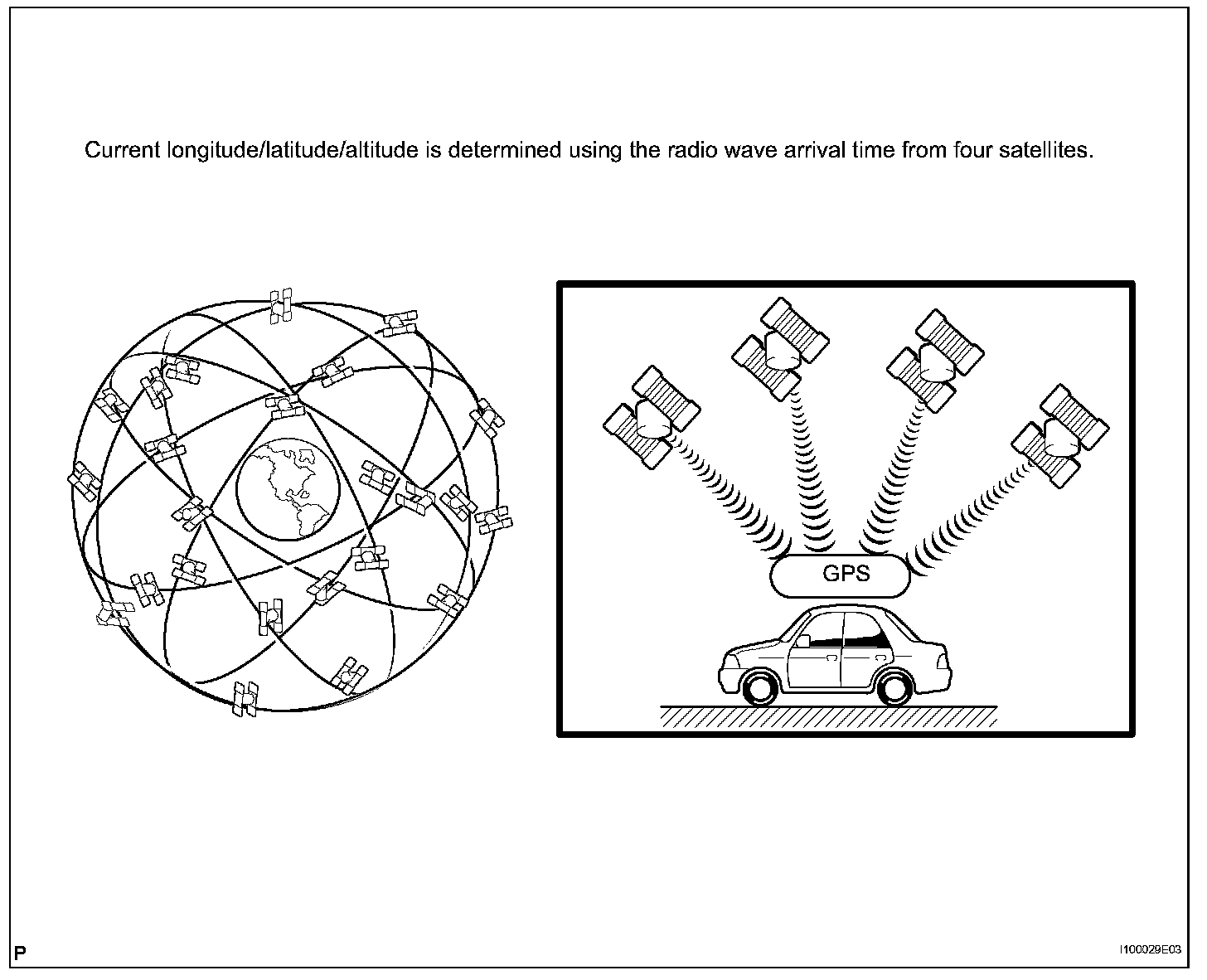 Current longitude/latitude/altitude is determined using the radio wave arrival time from four satellites.

GPS

P

I100029E03