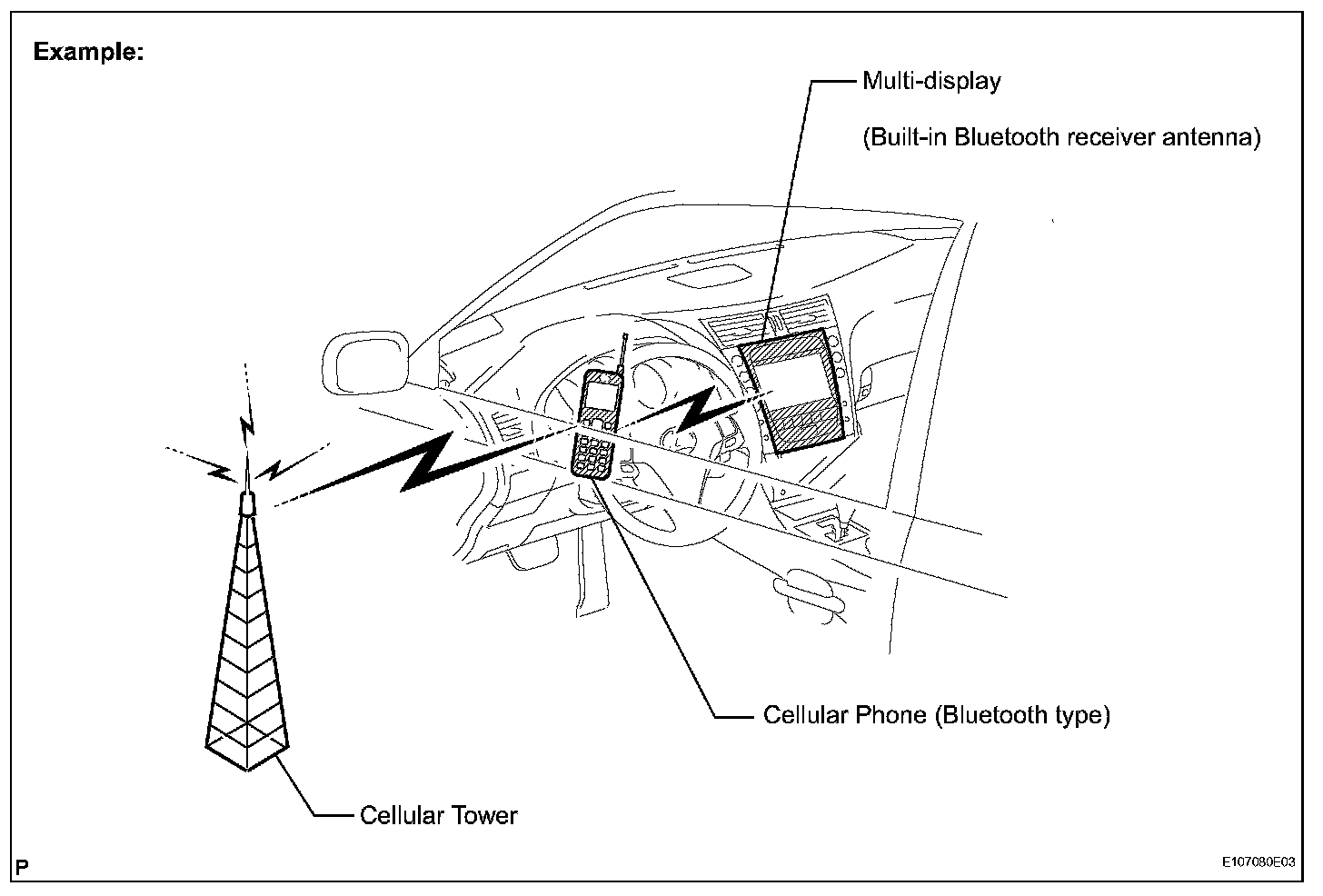 Example:

Multi-display

(Built-in Bluetooth receiver antenna)

Cellular Phone (Bluetooth type)

Cellular Tower

P

E107080E03