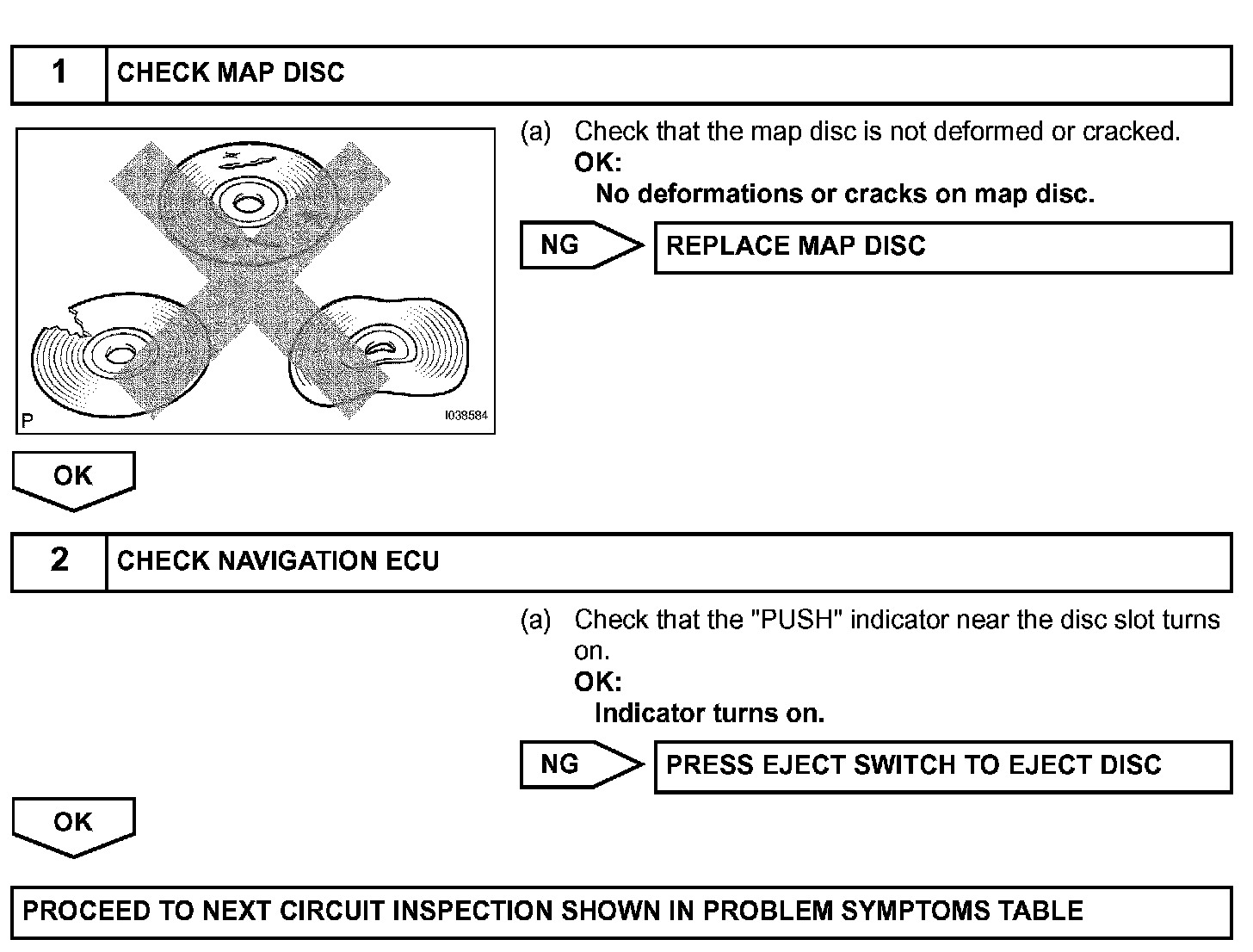 1 CHECK MAP DISC

P

I038584

(a) Check that the map disc is not deformed or cracked.
OK:
No deformations or cracks on map disc.

NG

REPLACE MAP DISC

OK

2 CHECK NAVIGATION ECU

(a) Check that the "PUSH" indicator near the disc slot turns on.
OK:
Indicator turns on.

NG

PRESS EJECT SWITCH TO EJECT DISC

OK

PROCEED TO NEXT CIRCUIT INSPECTION SHOWN IN PROBLEM SYMPTOMS TABLE