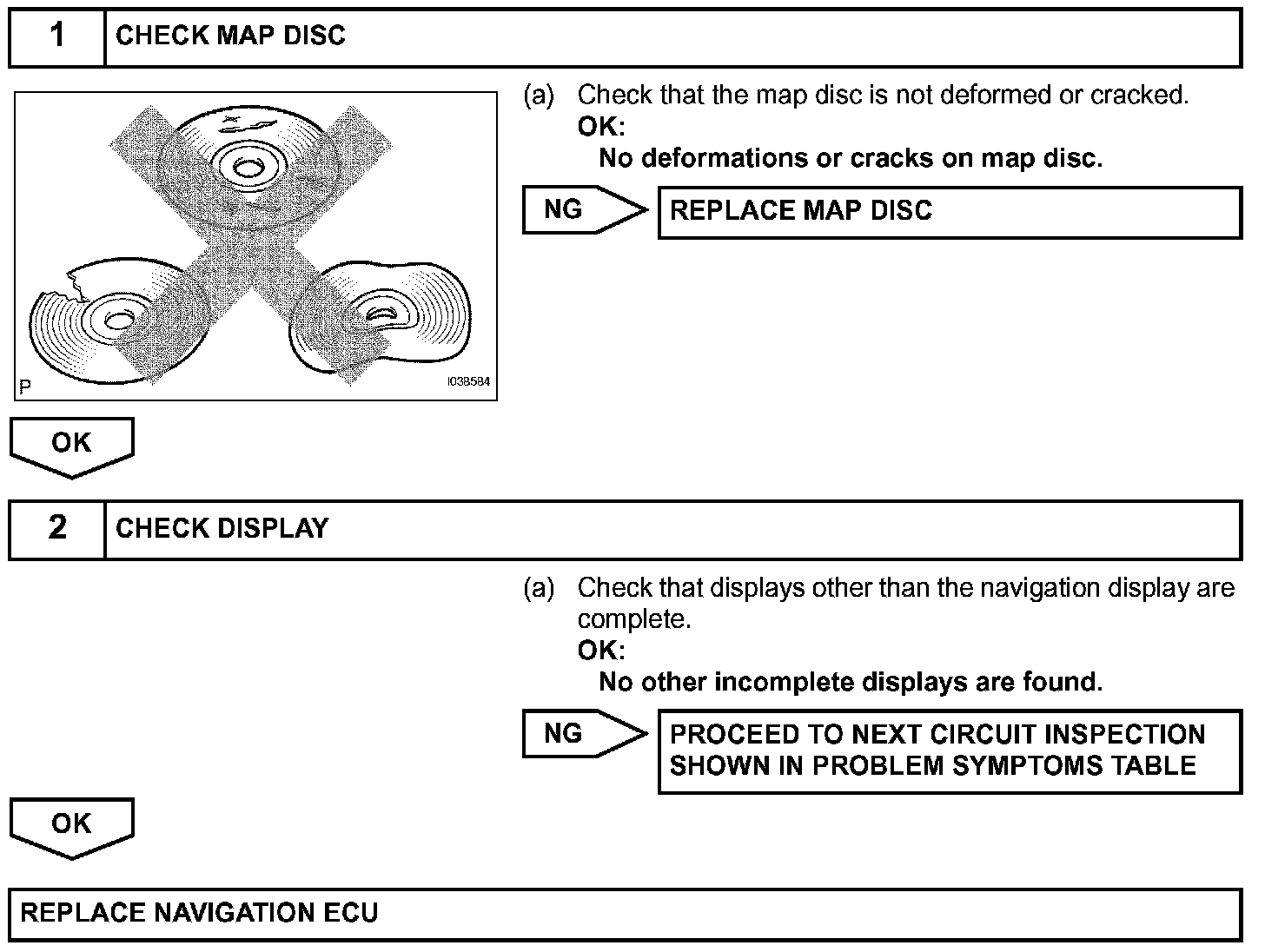 1 CHECK MAP DISC

P

I038584

(a) Check that the map disc is not deformed or cracked.
OK:
No deformations or cracks on map disc.

NG

REPLACE MAP DISC

OK

2 CHECK DISPLAY

(a) Check that displays other than the navigation display are complete.
OK:
No other incomplete displays are found.

NG

PROCEED TO NEXT CIRCUIT INSPECTION SHOWN IN PROBLEM SYMPTOMS TABLE

OK

REPLACE NAVIGATION ECU