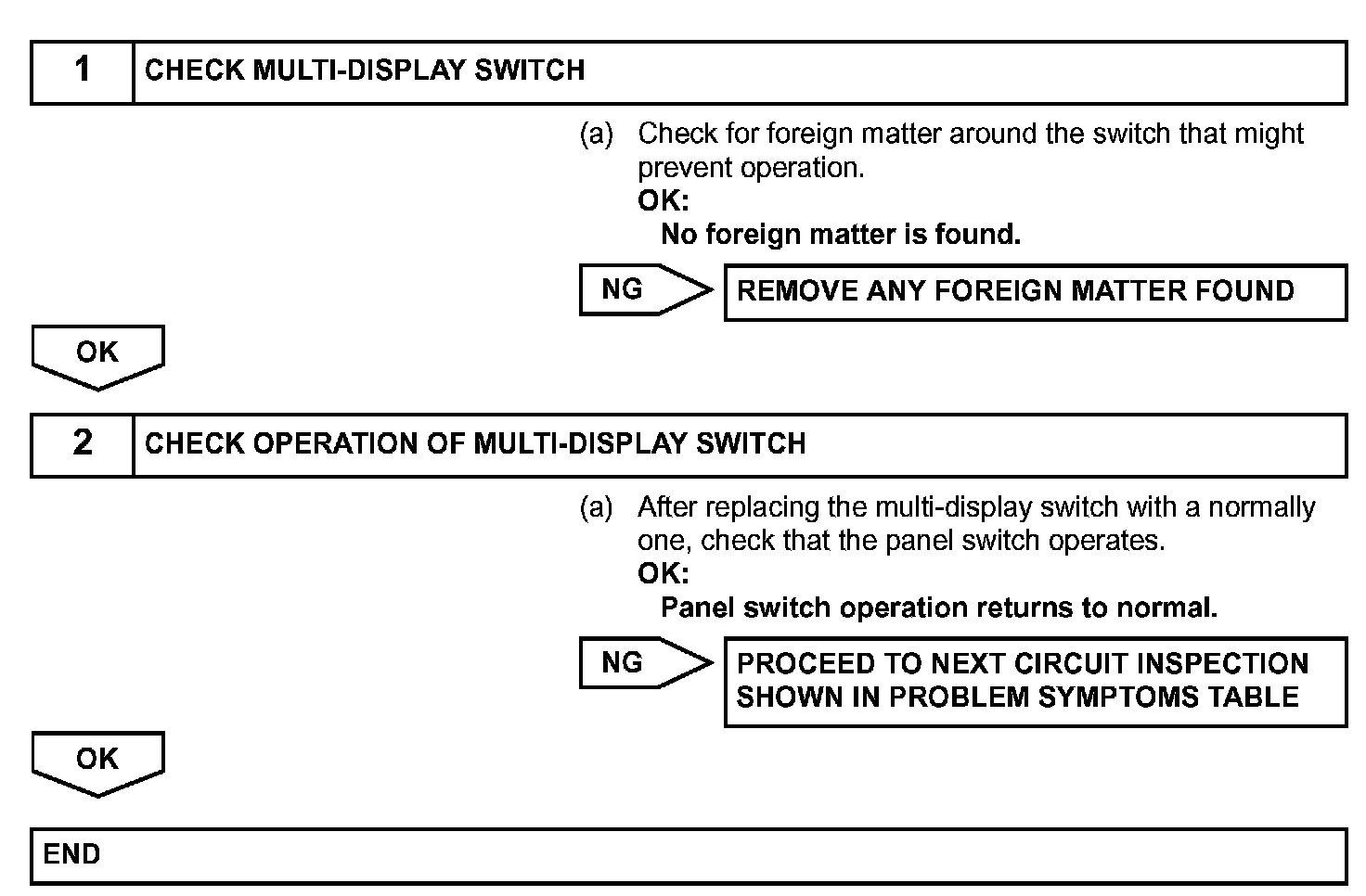 1 CHECK MULTI-DISPLAY SWITCH

(a) Check for foreign matter around the switch that might prevent operation.
OK:
No foreign matter is found.

NG

REMOVE ANY FOREIGN MATTER FOUND

OK

2 CHECK OPERATION OF MULTI-DISPLAY SWITCH

(a) After replacing the multi-display switch with a normally one, check that the panel switch operates.
OK:
Panel switch operation returns to normal.

NG

PROCEED TO NEXT CIRCUIT INSPECTION SHOWN IN PROBLEM SYMPTOMS TABLE

OK

END