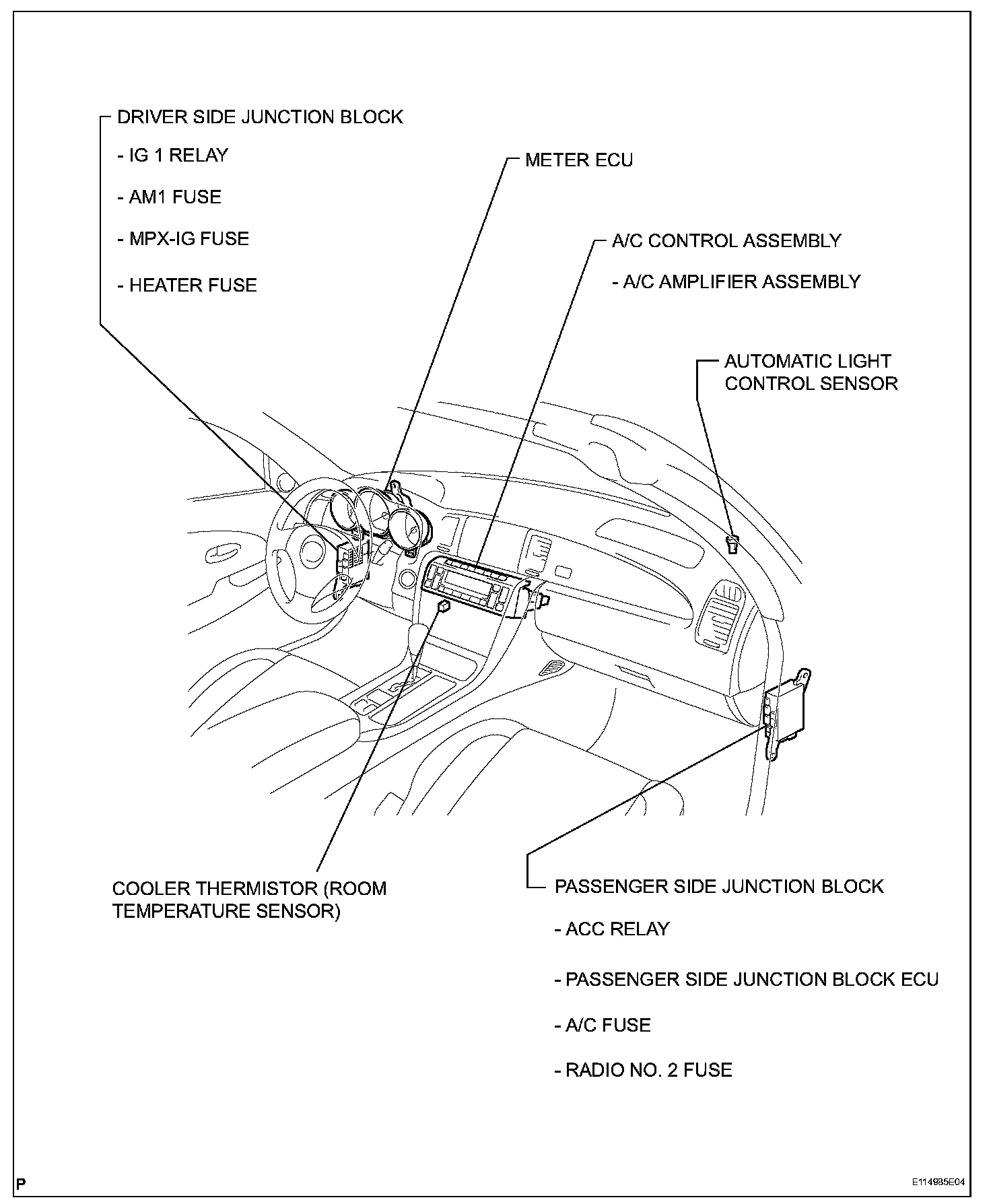 DRIVER SIDE JUNCTION BLOCK

- IG 1 RELAY

- AM1 FUSE

- MPX-IG FUSE

- HEATER FUSE

METER ECU

A/C CONTROL ASSEMBLY

- A/C AMPLIFIER ASSEMBLY

AUTOMATIC LIGHT CONTROL SENSOR

COOLER THERMISTOR (ROOM TEMPERATURE SENSOR)

PASSENGER SIDE JUNCTION BLOCK

- ACC RELAY

- PASSENGER SIDE JUNCTION BLOCK ECU

- A/C FUSE

- RADIO NO. 2 FUSE

P

E114985E04