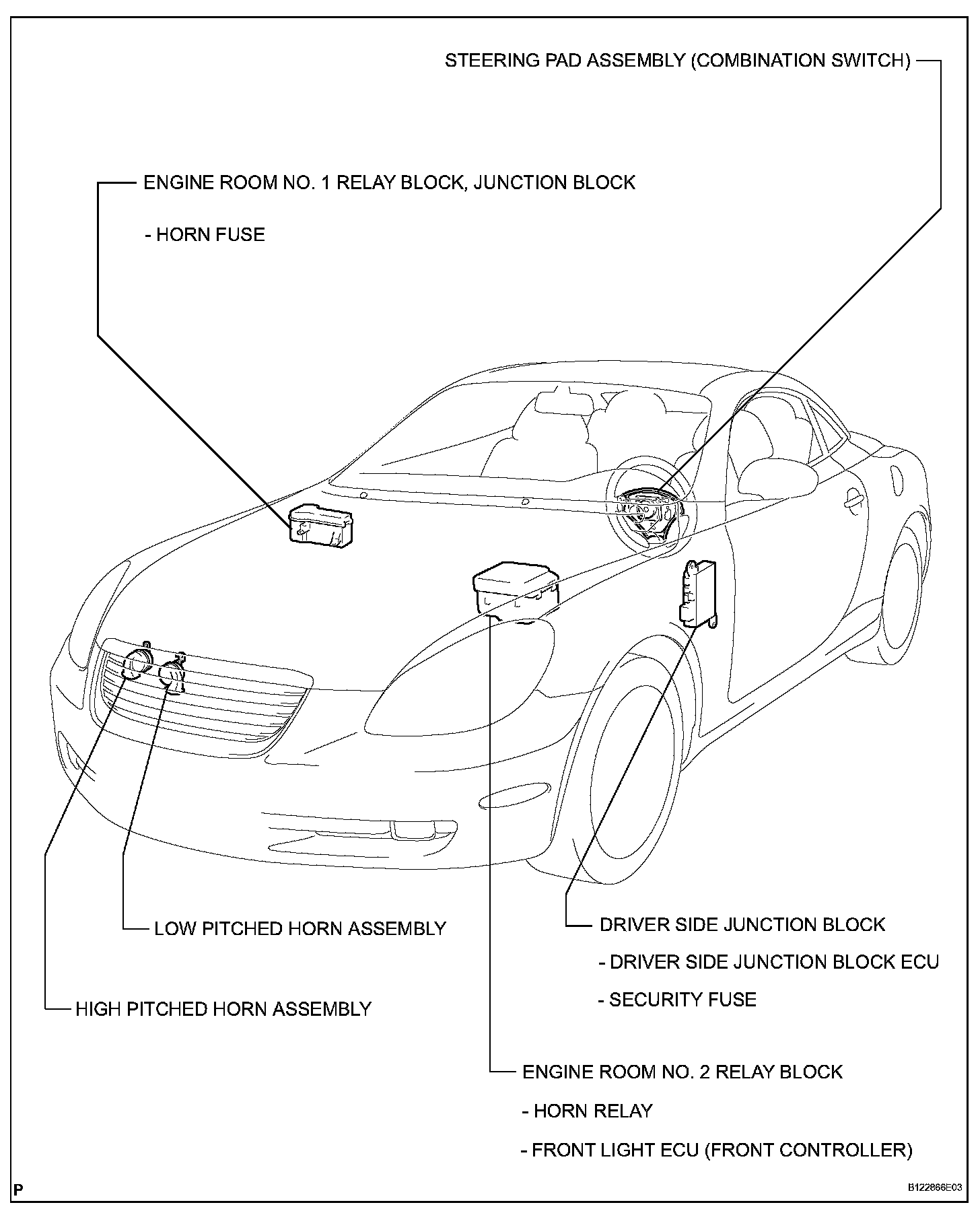 STEERING PAD ASSEMBLY (COMBINATION SWITCH)

ENGINE ROOM NO. 1 RELAY BLOCK, JUNCTION BLOCK

- HORN FUSE

LOW PITCHED HORN ASSEMBLY

HIGH PITCHED HORN ASSEMBLY

DRIVER SIDE JUNCTION BLOCK

- DRIVER SIDE JUNCTION BLOCK ECU

- SECURITY FUSE

ENGINE ROOM NO. 2 RELAY BLOCK

- HORN RELAY

- FRONT LIGHT ECU (FRONT CONTROLLER)

P

B122866E03