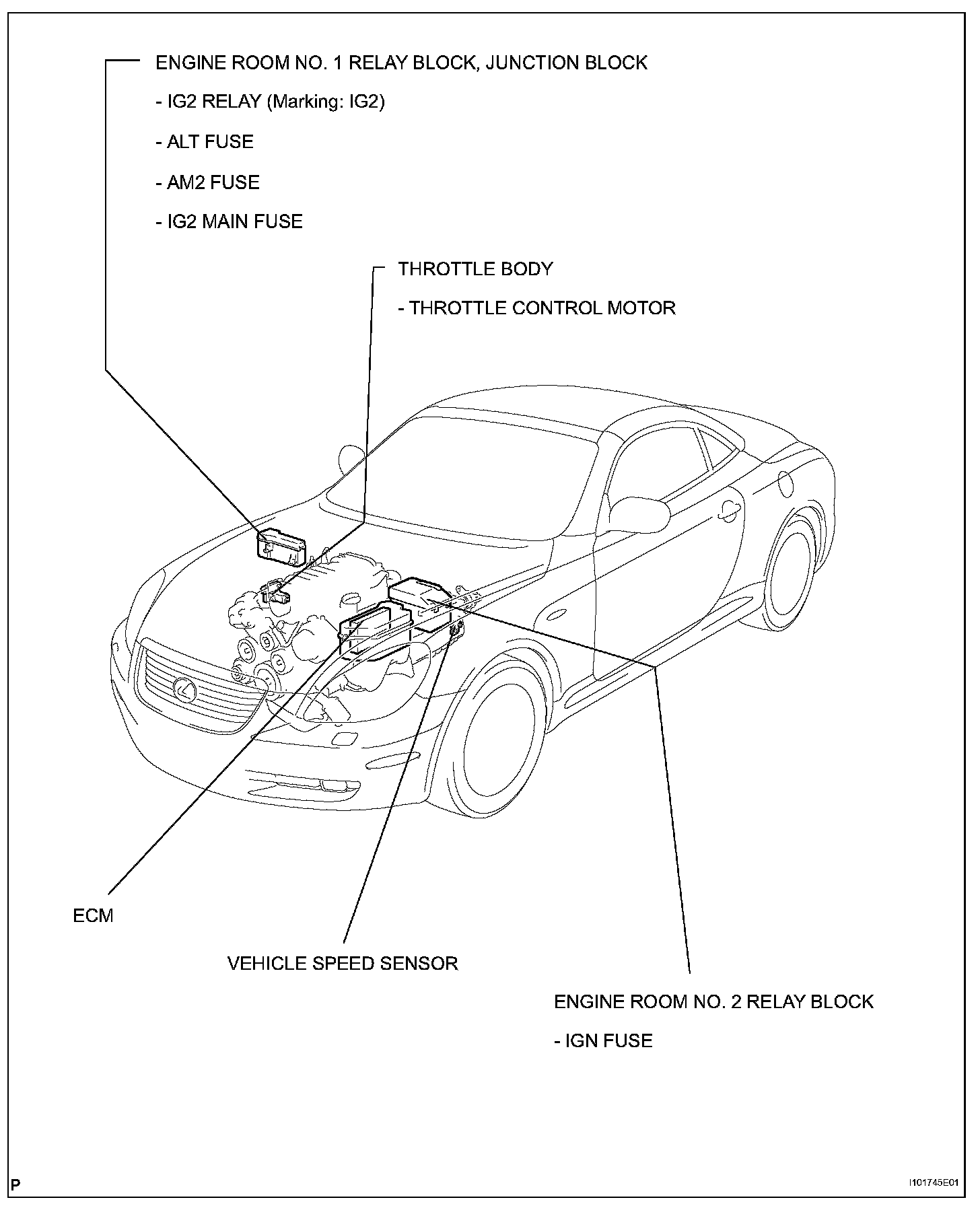 ENGINE ROOM NO. 1 RELAY BLOCK, JUNCTION BLOCK

- IG2 RELAY (Marking: IG2)

- ALT FUSE

- AM2 FUSE

- IG2 MAIN FUSE

THROTTLE BODY

- THROTTLE CONTROL MOTOR

ECM

VEHICLE SPEED SENSOR

ENGINE ROOM NO. 2 RELAY BLOCK

- IGN FUSE

P

I101745E01