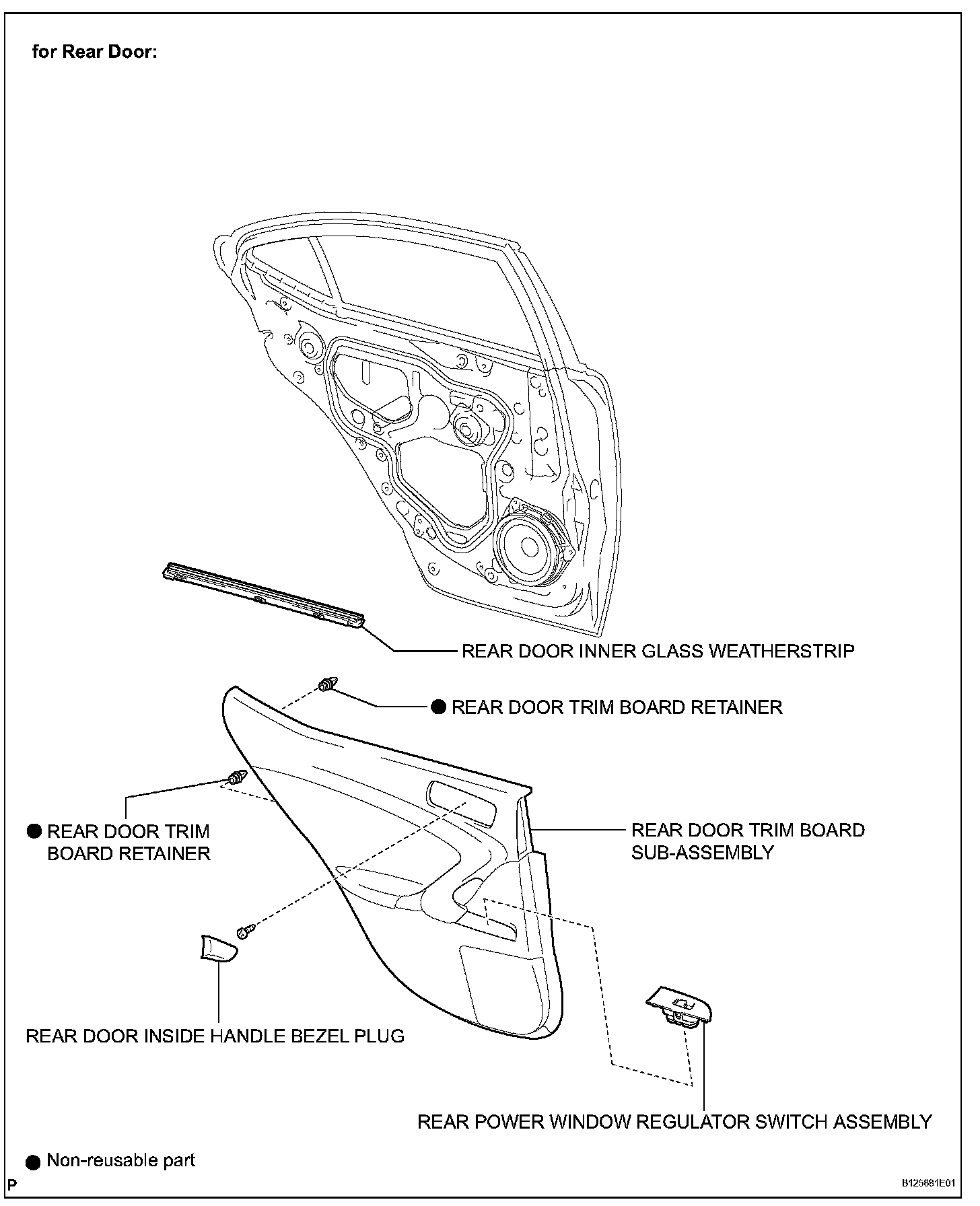 for Rear Door:

REAR DOOR INNER GLASS WEATHERSTRIP

● REAR DOOR TRIM BOARD RETAINER

● REAR DOOR TRIM BOARD RETAINER

REAR DOOR TRIM BOARD SUB-ASSEMBLY

REAR DOOR INSIDE HANDLE BEZEL PLUG

REAR POWER WINDOW REGULATOR SWITCH ASSEMBLY

● Non-reusable part

P

B125881E01