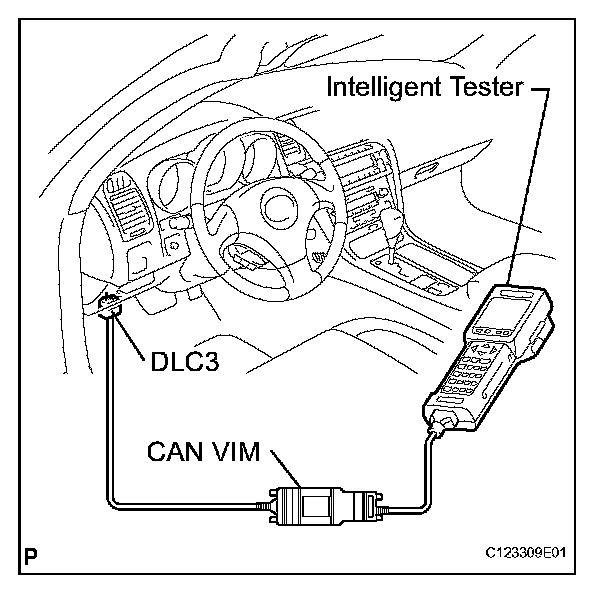 Intelligent Tester

DLC3

CAN VIM

P

C123309E01