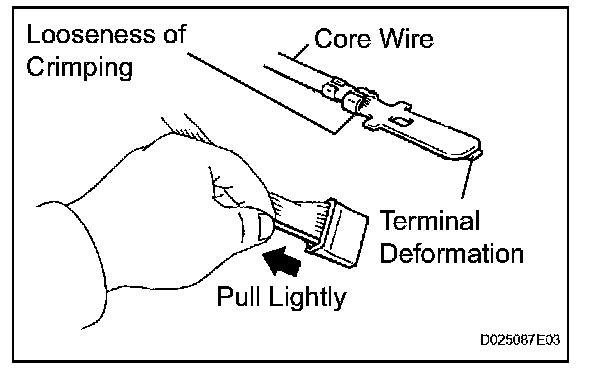 Looseness of Crimping

Core Wire

Terminal Deformation

Pull Lightly

D025087E03