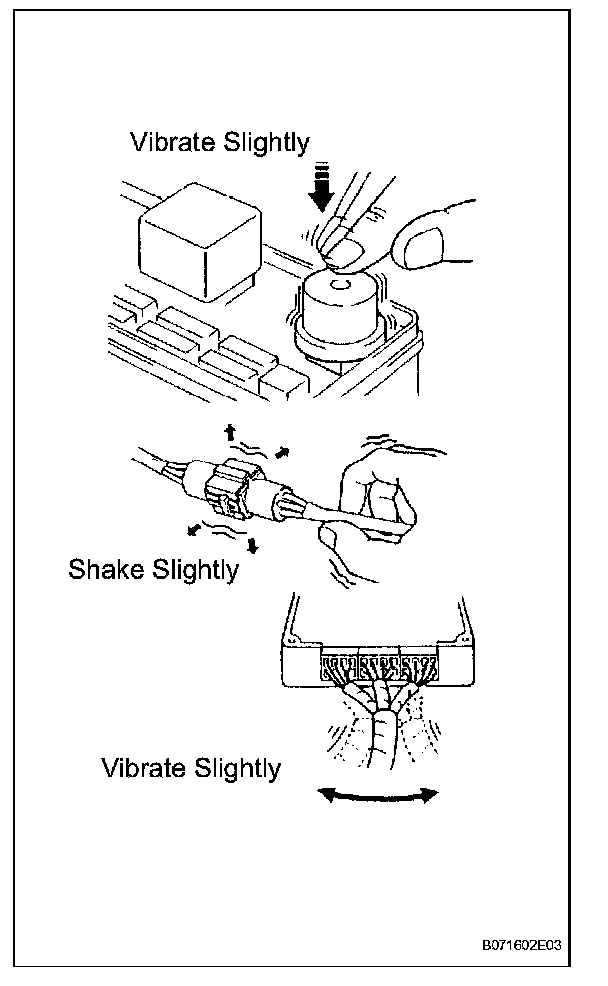 Vibrate Slightly

Shake Slightly

Vibrate Slightly

B071602E03