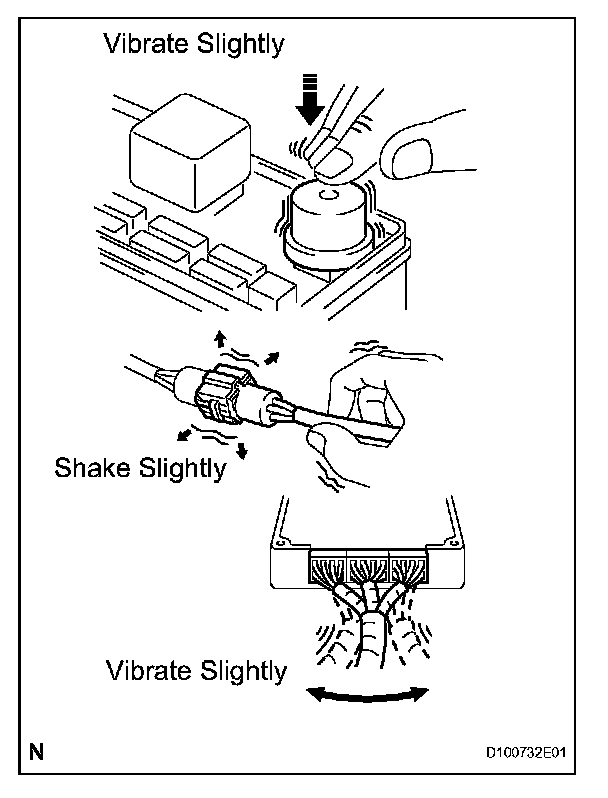 Vibrate Slightly

Shake Slightly

Vibrate Slightly

N

D100732E01