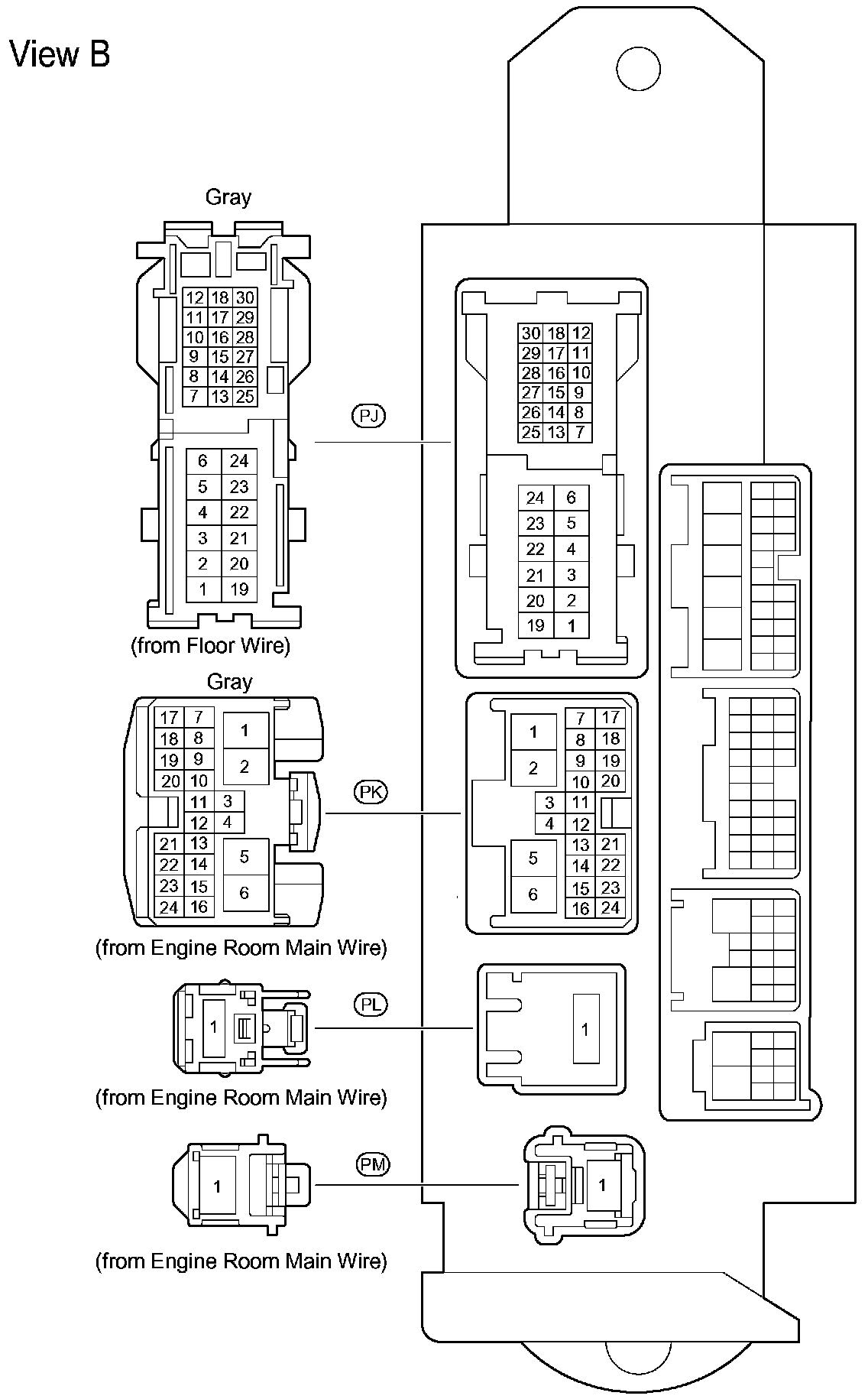 View B

Gray

| 12 | 18 | 30 |
|---|---|---|
| 11 | 17 | 29 |
| 10 | 16 | 28 |
| 9 | 15 | 27 |
| 8 | 14 | 26 |
| 7 | 13 | 25 |

| 6 | 24 |
|---|---|
| 5 | 23 |
| 4 | 22 |
| 3 | 21 |
| 2 | 20 |
| 1 | 19 |

(from Floor Wire)

PJ

| 30 | 18 | 12 |
|---|---|---|
| 29 | 17 | 11 |
| 28 | 16 | 10 |
| 27 | 15 | 9 |
| 26 | 14 | 8 |
| 25 | 13 | 7 |

| 24 | 6 |
|---|---|
| 23 | 5 |
| 22 | 4 |
| 21 | 3 |
| 20 | 2 |
| 19 | 1 |

Gray

17 7 1
18 8
19 9 2
20 10
11 3
12 4
21 13 5
22 14
23 15 6
24 16

(from Engine Room Main Wire)

PK

1 7 17
8 18
2 9 19
10 20
3 11
4 12
5 13 21
14 22
6 15 23
16 24

1

(from Engine Room Main Wire)

PL

1

1

(from Engine Room Main Wire)

PM

1