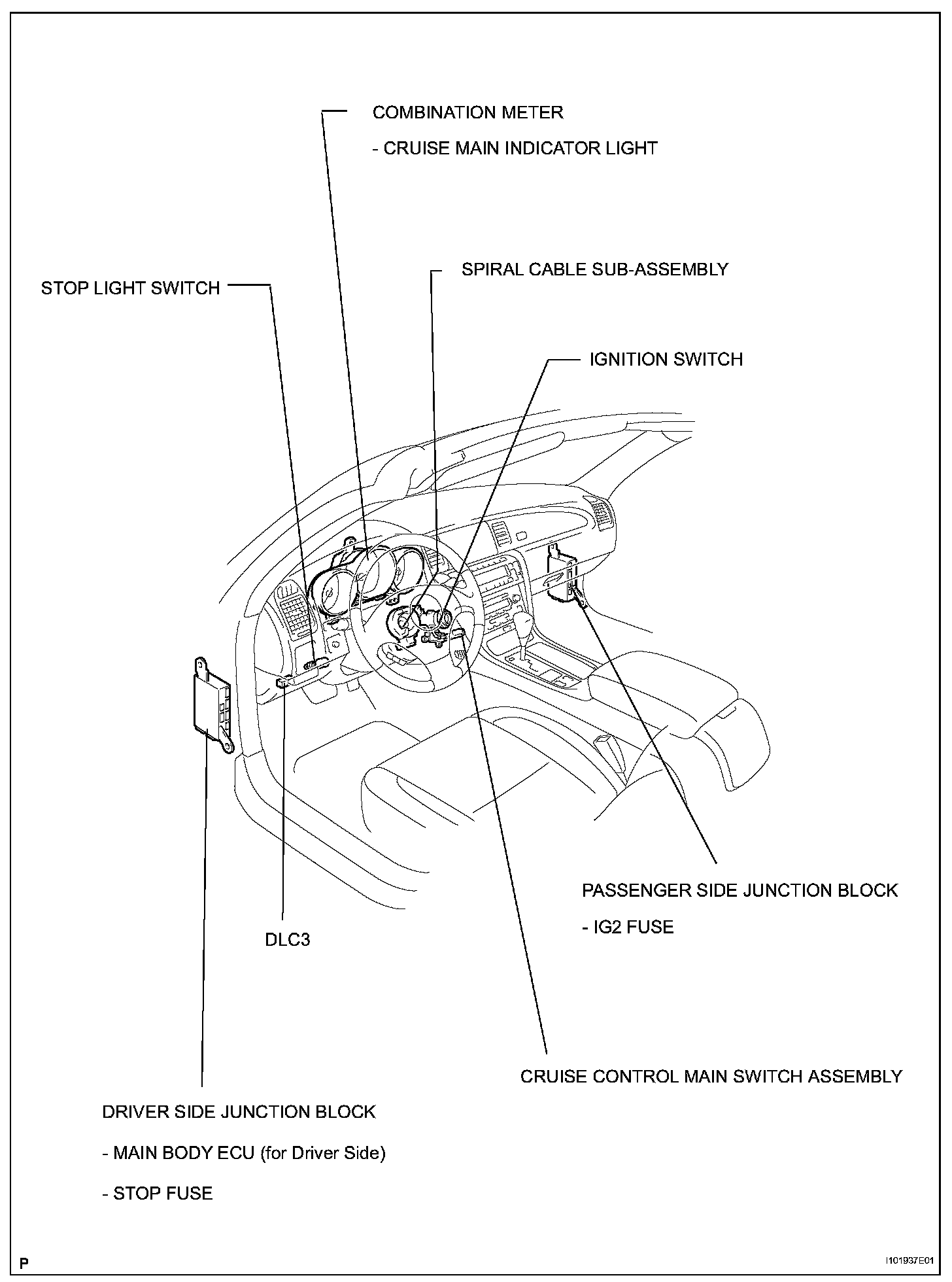 COMBINATION METER

- CRUISE MAIN INDICATOR LIGHT

SPIRAL CABLE SUB-ASSEMBLY

STOP LIGHT SWITCH

IGNITION SWITCH

PASSENGER SIDE JUNCTION BLOCK

- IG2 FUSE

DLC3

CRUISE CONTROL MAIN SWITCH ASSEMBLY

DRIVER SIDE JUNCTION BLOCK

- MAIN BODY ECU (for Driver Side)

- STOP FUSE

P

I101937E01