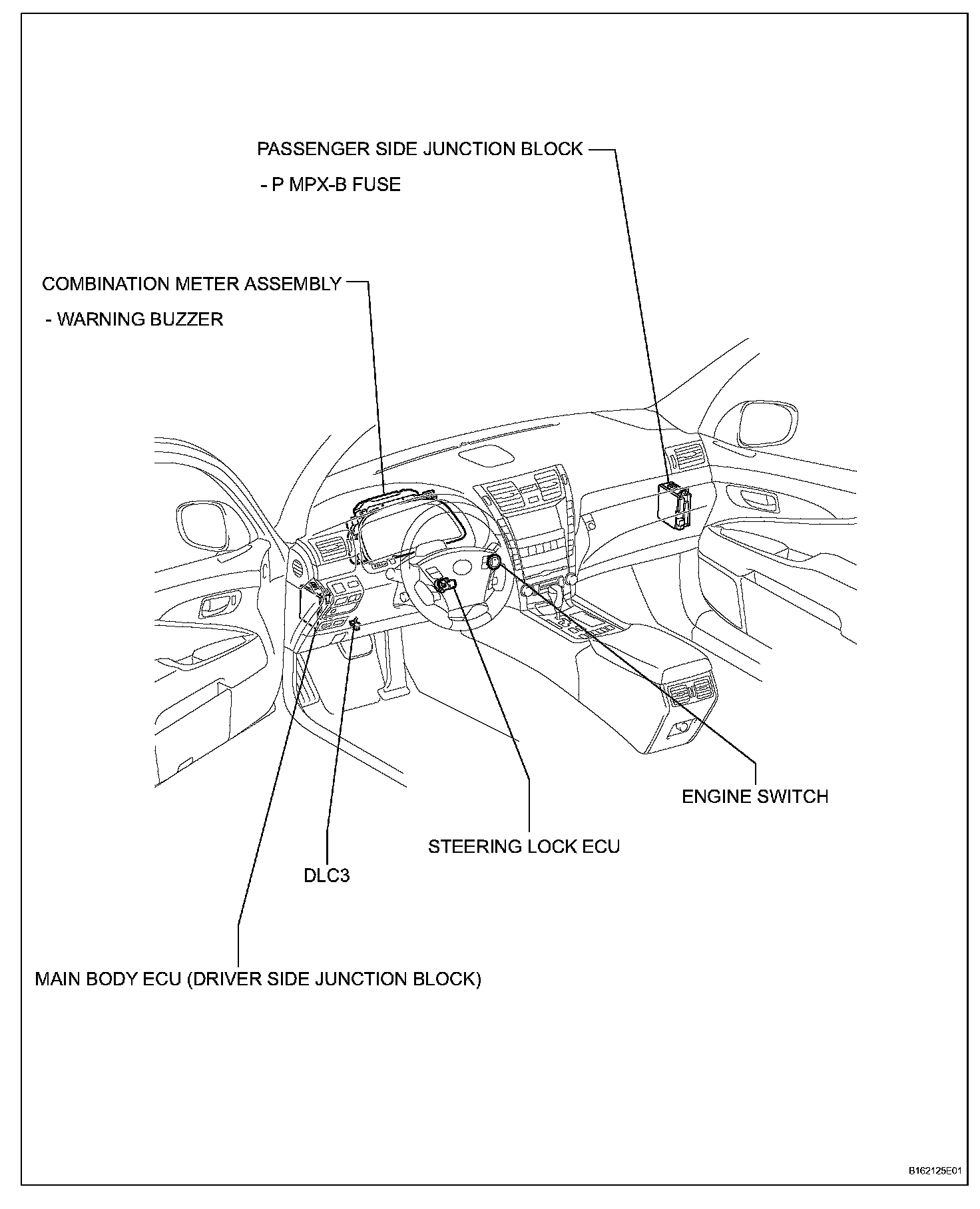 PASSENGER SIDE JUNCTION BLOCK

- P MPX-B FUSE

COMBINATION METER ASSEMBLY

- WARNING BUZZER

ENGINE SWITCH

STEERING LOCK ECU

DLC3

MAIN BODY ECU (DRIVER SIDE JUNCTION BLOCK)

B162125E01