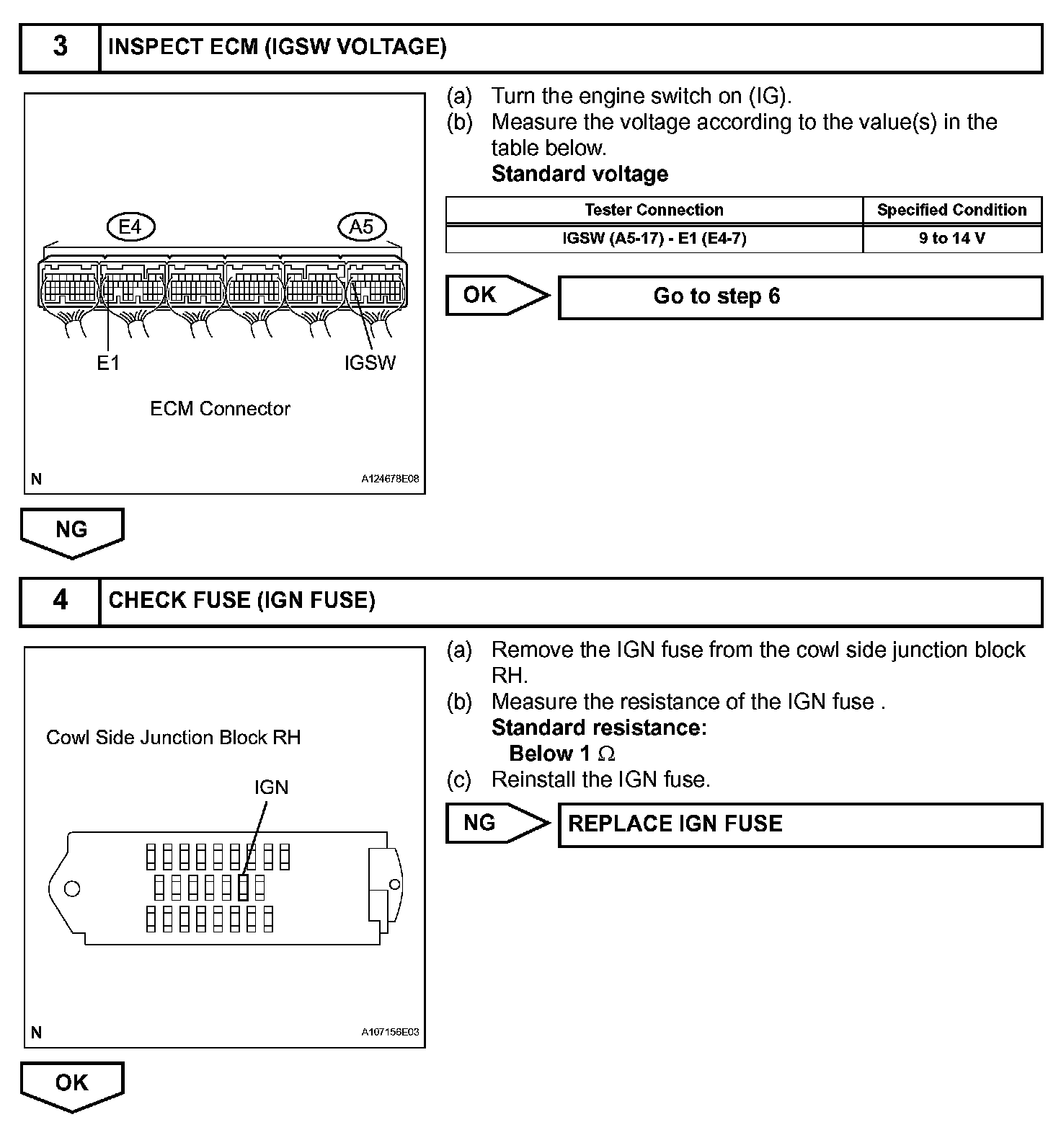 3 INSPECT ECM (IGSW VOLTAGE)

E4 A5

E1 IGSW

ECM Connector

N A124678E08

(a) Turn the engine switch on (IG).
(b) Measure the voltage according to the value(s) in the table below.
Standard voltage

| Tester Connection | Specified Condition |
|---|---|
| IGSW (A5-17) - E1 (E4-7) | 9 to 14 V |

OK Go to step 6

NG

4 CHECK FUSE (IGN FUSE)

Cowl Side Junction Block RH

IGN

N A107156E03

(a) Remove the IGN fuse from the cowl side junction block RH.
(b) Measure the resistance of the IGN fuse .
Standard resistance:
Below 1 $\Omega$
(c) Reinstall the IGN fuse.

NG REPLACE IGN FUSE

OK