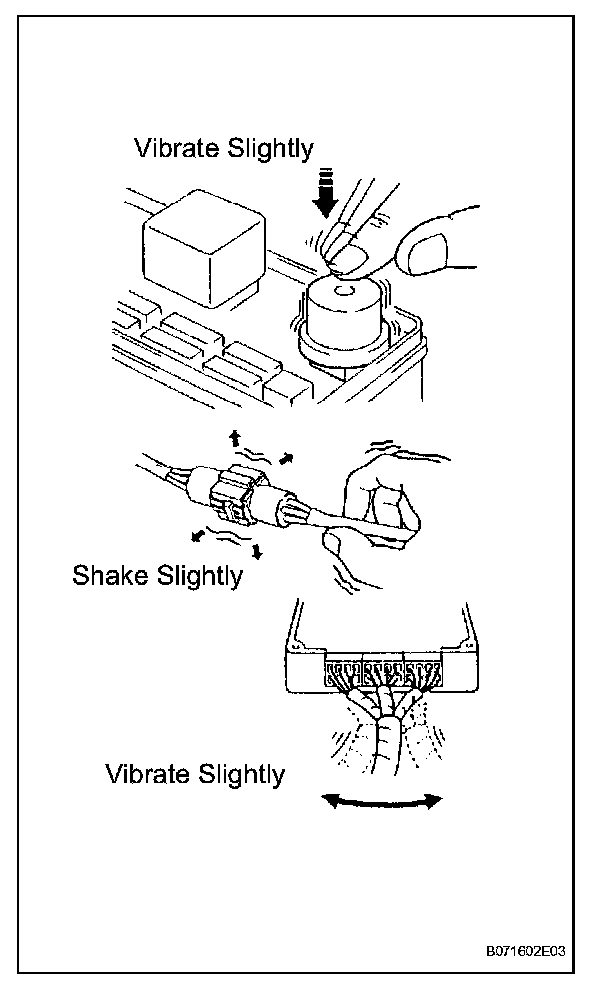 Vibrate Slightly

Shake Slightly

Vibrate Slightly

B071602E03