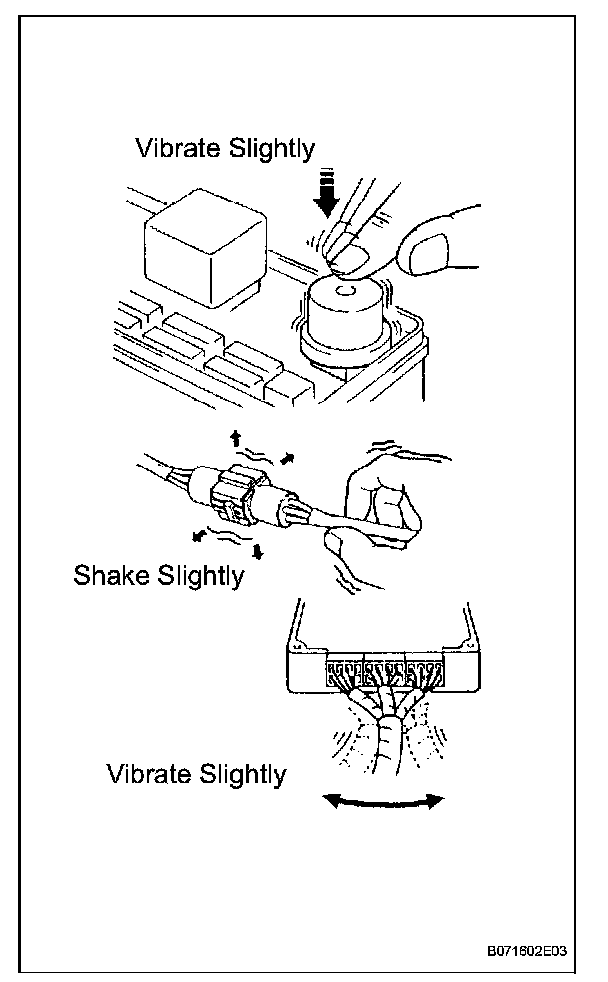 Vibrate Slightly

Shake Slightly

Vibrate Slightly

B071602E03