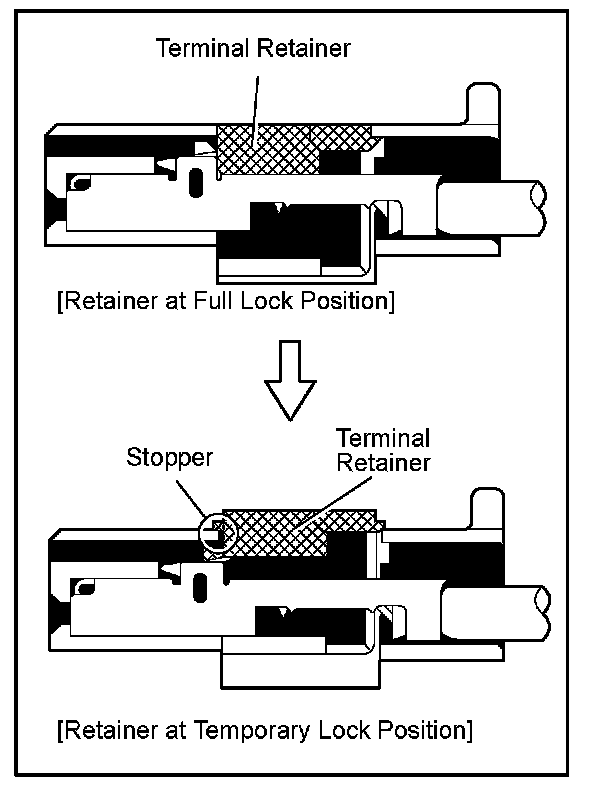 Terminal Retainer

[Retainer at Full Lock Position]

Stopper

Terminal Retainer

[Retainer at Temporary Lock Position]