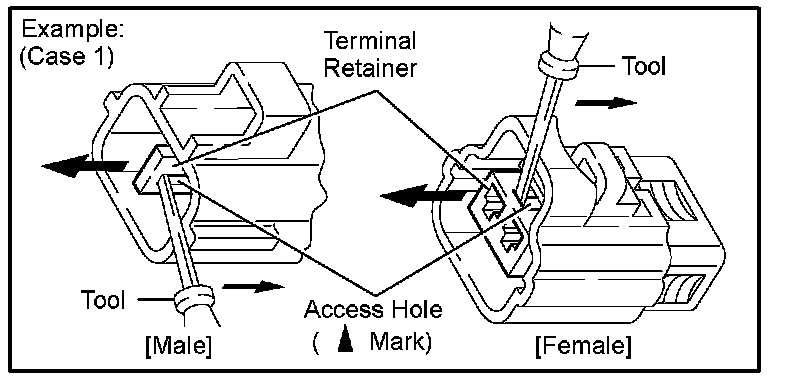 Example:
(Case 1)

Terminal Retainer

Tool

Tool

Access Hole
( ▲ Mark)

[Male]

[Female]