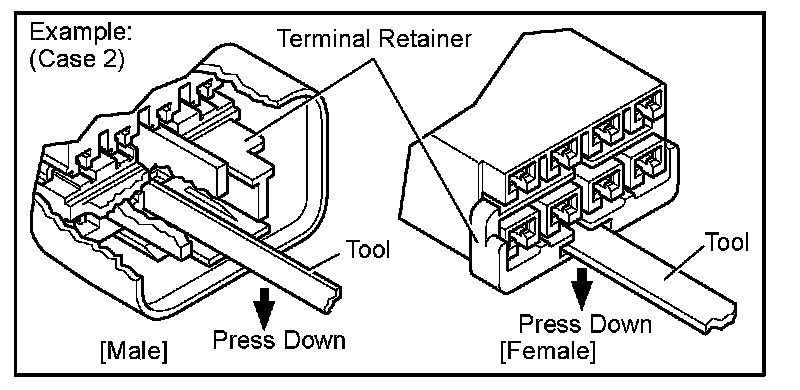 Example:
(Case 2)

Terminal Retainer

Tool

Press Down

[Male]

Tool

Press Down

[Female]