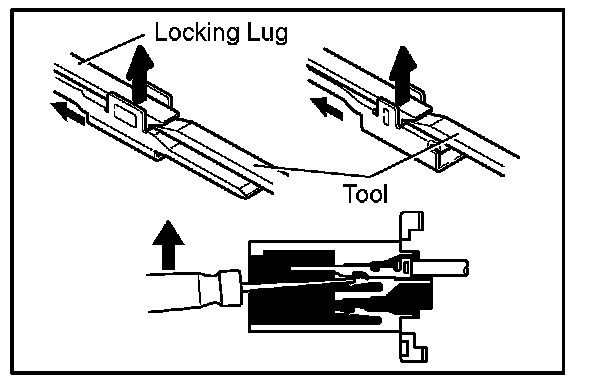 Locking Lug

Tool