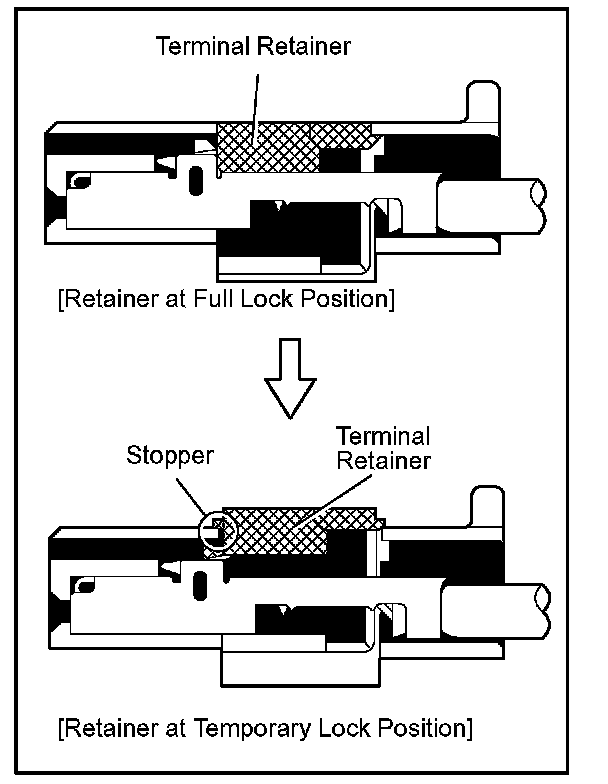 Terminal Retainer

[Retainer at Full Lock Position]

Stopper

Terminal Retainer

[Retainer at Temporary Lock Position]