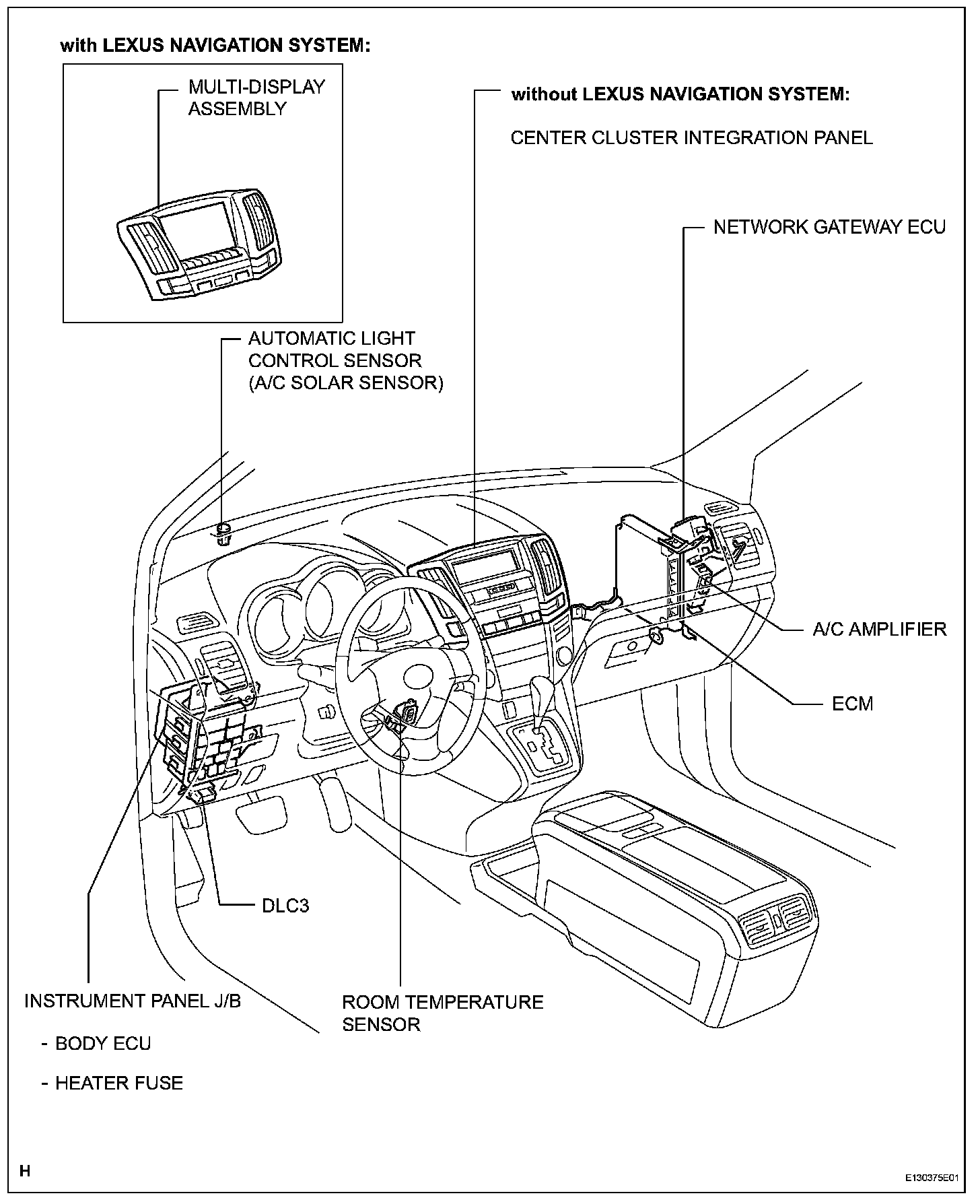 with LEXUS NAVIGATION SYSTEM:

MULTI-DISPLAY ASSEMBLY

without LEXUS NAVIGATION SYSTEM:

CENTER CLUSTER INTEGRATION PANEL

NETWORK GATEWAY ECU

AUTOMATIC LIGHT CONTROL SENSOR (A/C SOLAR SENSOR)

A/C AMPLIFIER

ECM

DLC3

INSTRUMENT PANEL J/B

- BODY ECU

- HEATER FUSE

ROOM TEMPERATURE SENSOR

H

E130375E01