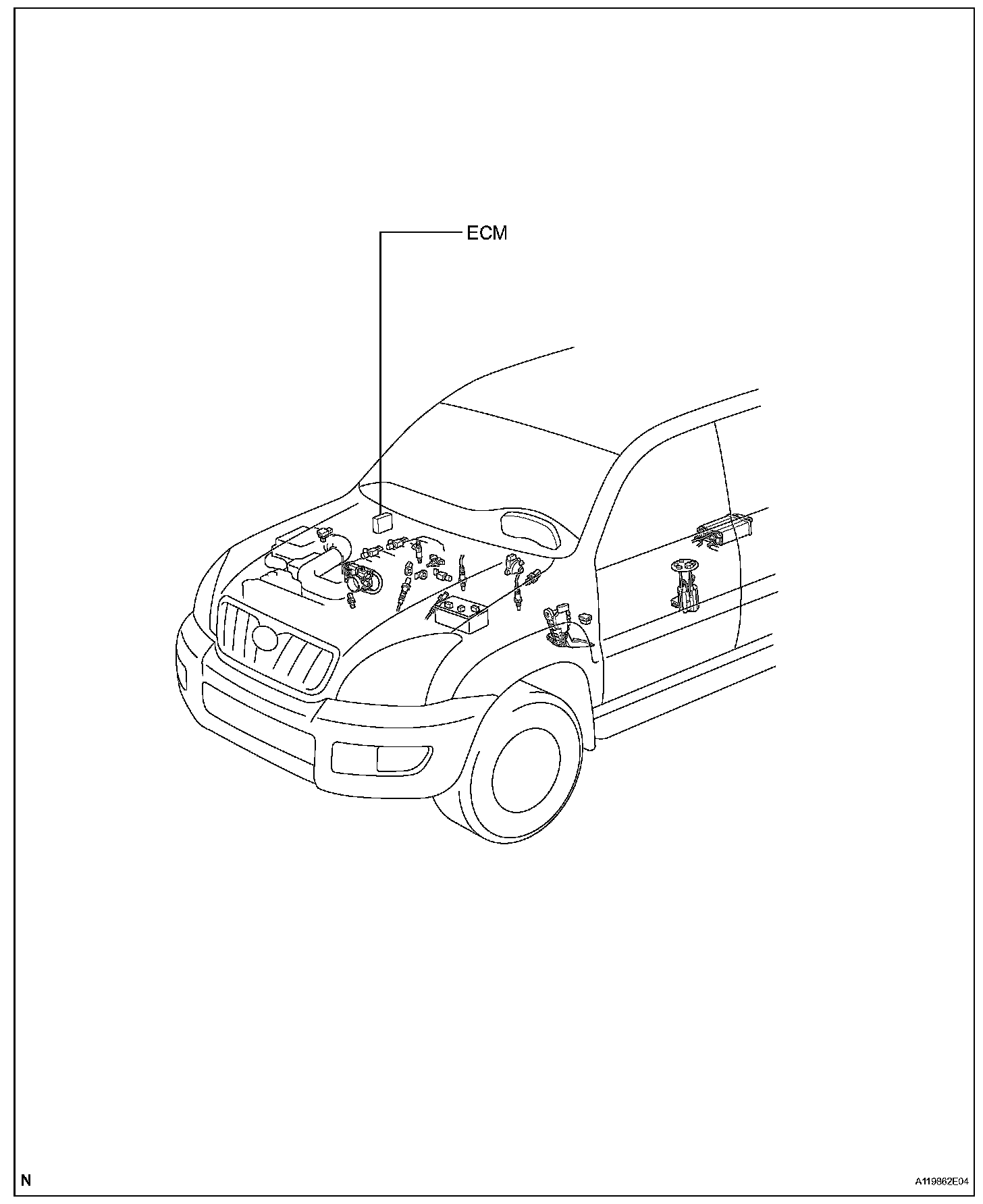 ECM

N

A119862E04