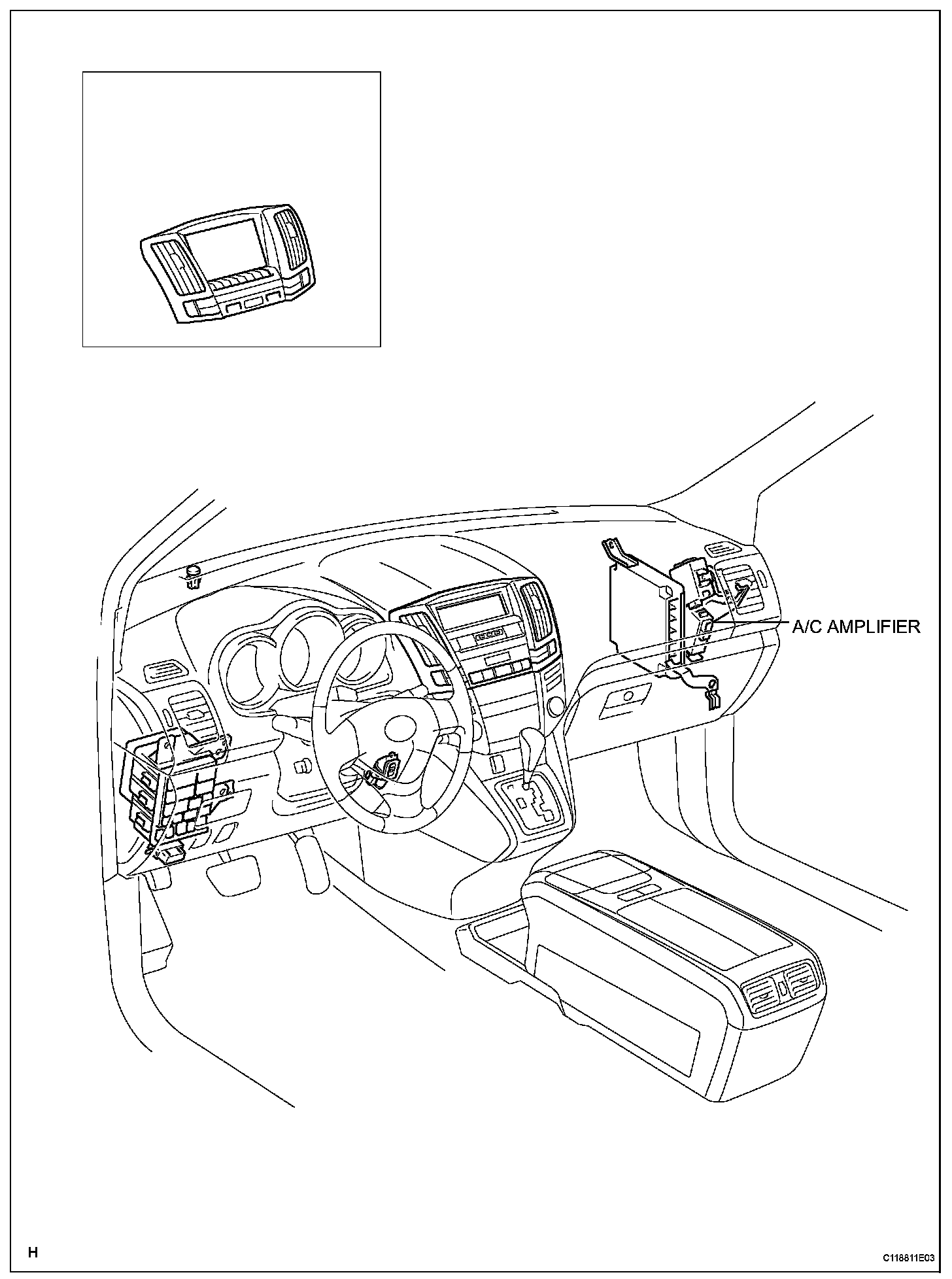 A/C AMPLIFIER

H

C118811E03