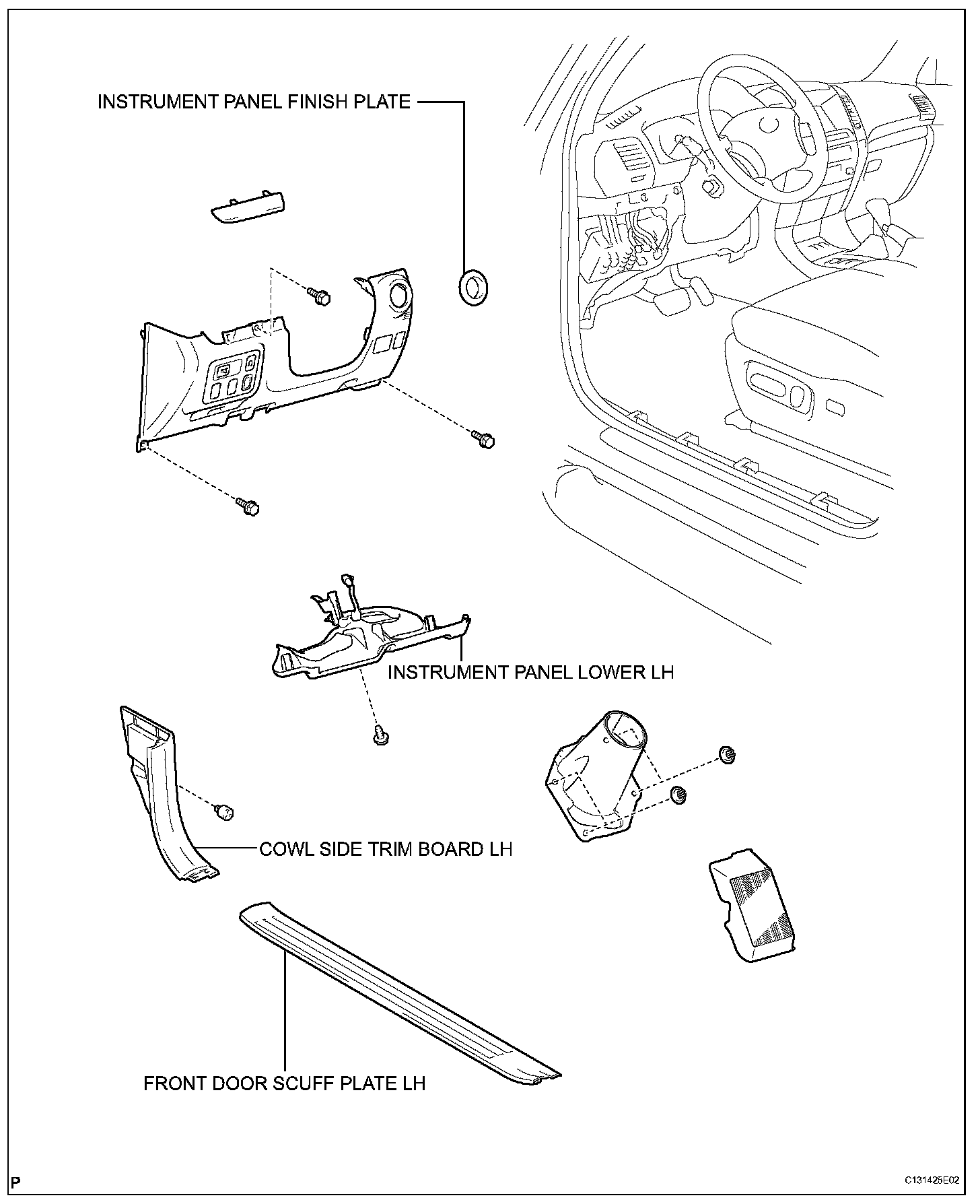 INSTRUMENT PANEL FINISH PLATE

INSTRUMENT PANEL LOWER LH

COWL SIDE TRIM BOARD LH

FRONT DOOR SCUFF PLATE LH

P

C131425E02