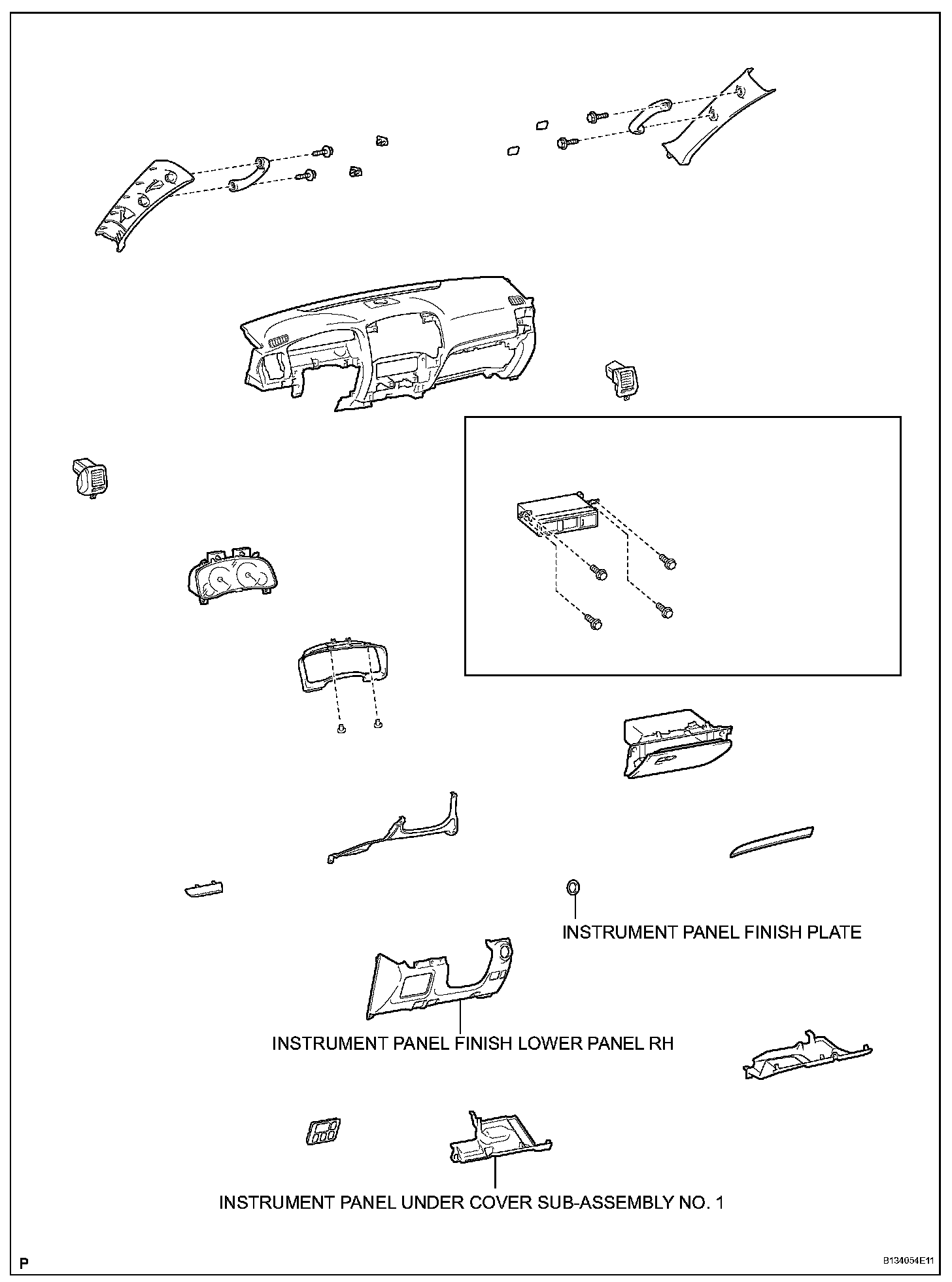 INSTRUMENT PANEL FINISH PLATE

INSTRUMENT PANEL FINISH LOWER PANEL RH

INSTRUMENT PANEL UNDER COVER SUB-ASSEMBLY NO. 1

P

B134054E11