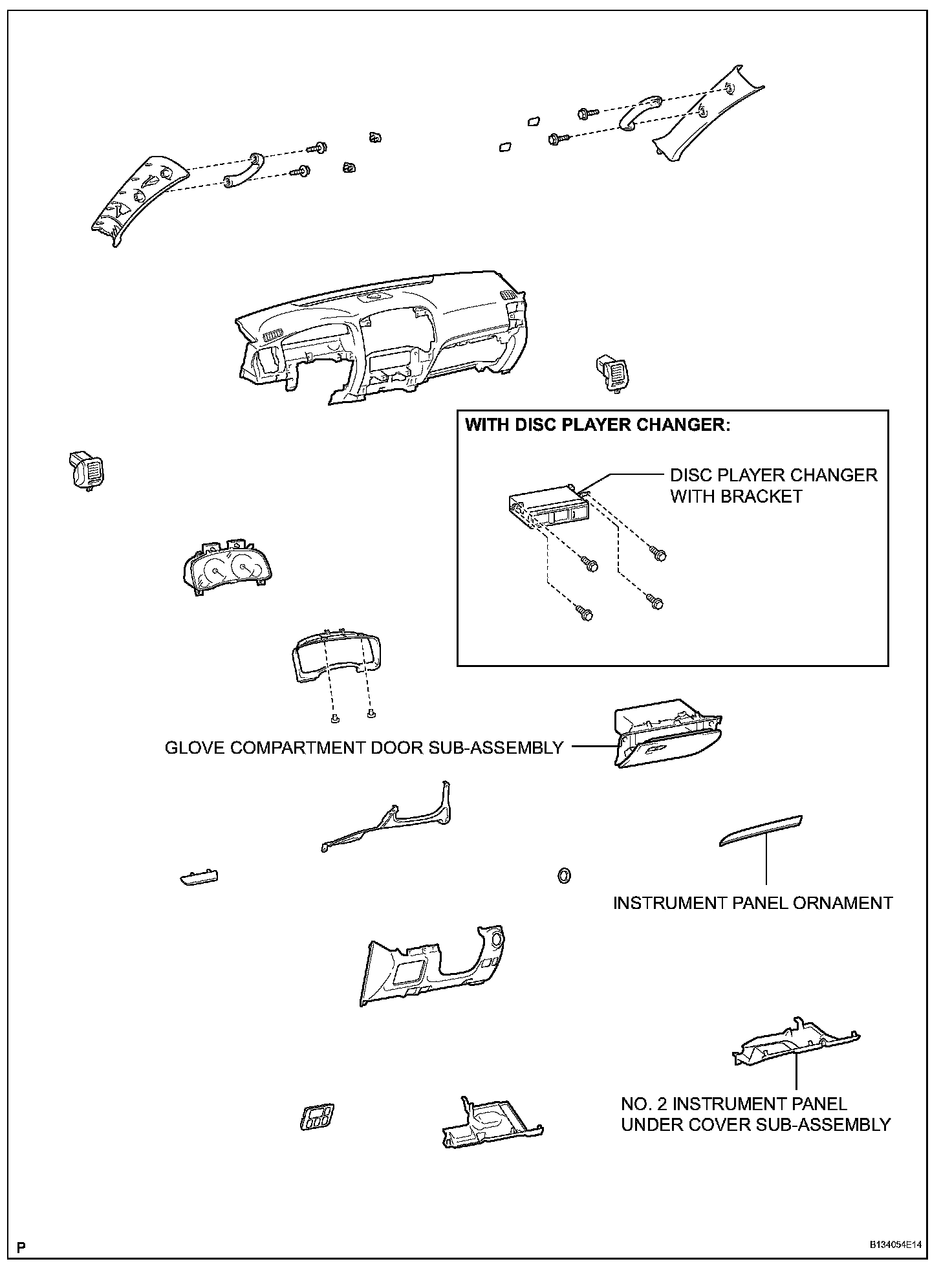 WITH DISC PLAYER CHANGER:

DISC PLAYER CHANGER WITH BRACKET

GLOVE COMPARTMENT DOOR SUB-ASSEMBLY

INSTRUMENT PANEL ORNAMENT

NO. 2 INSTRUMENT PANEL UNDER COVER SUB-ASSEMBLY

P

B134054E14