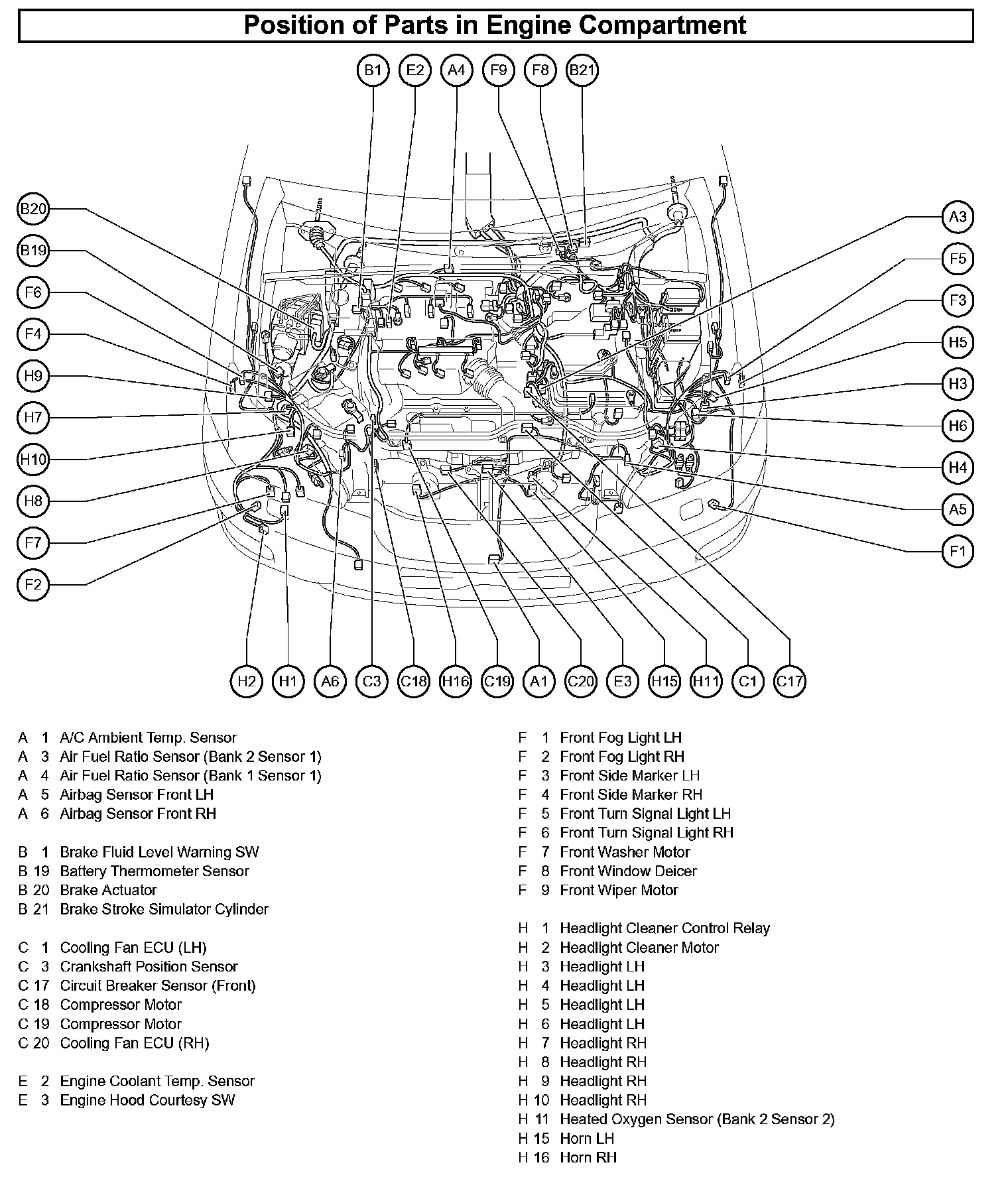 Position of Parts in Engine Compartment

B1 E2 A4 F9 F8 B21

B20
B19
F6
F4
H9
H7
H10
H8
F7
F2

A3
F5
F3
H5
H3
H6
H4
A5
F1

H2 H1 A6 C3 C18 H16 C19 A1 C20 E3 H15 H11 C1 C17

A 1 A/C Ambient Temp. Sensor
A 3 Air Fuel Ratio Sensor (Bank 2 Sensor 1)
A 4 Air Fuel Ratio Sensor (Bank 1 Sensor 1)
A 5 Airbag Sensor Front LH
A 6 Airbag Sensor Front RH

B 1 Brake Fluid Level Warning SW
B 19 Battery Thermometer Sensor
B 20 Brake Actuator
B 21 Brake Stroke Simulator Cylinder

C 1 Cooling Fan ECU (LH)
C 3 Crankshaft Position Sensor
C 17 Circuit Breaker Sensor (Front)
C 18 Compressor Motor
C 19 Compressor Motor
C 20 Cooling Fan ECU (RH)

E 2 Engine Coolant Temp. Sensor
E 3 Engine Hood Courtesy SW

F 1 Front Fog Light LH
F 2 Front Fog Light RH
F 3 Front Side Marker LH
F 4 Front Side Marker RH
F 5 Front Turn Signal Light LH
F 6 Front Turn Signal Light RH
F 7 Front Washer Motor
F 8 Front Window Deicer
F 9 Front Wiper Motor

H 1 Headlight Cleaner Control Relay
H 2 Headlight Cleaner Motor
H 3 Headlight LH
H 4 Headlight LH
H 5 Headlight LH
H 6 Headlight LH
H 7 Headlight RH
H 8 Headlight RH
H 9 Headlight RH
H 10 Headlight RH
H 11 Heated Oxygen Sensor (Bank 2 Sensor 2)
H 15 Horn LH
H 16 Horn RH